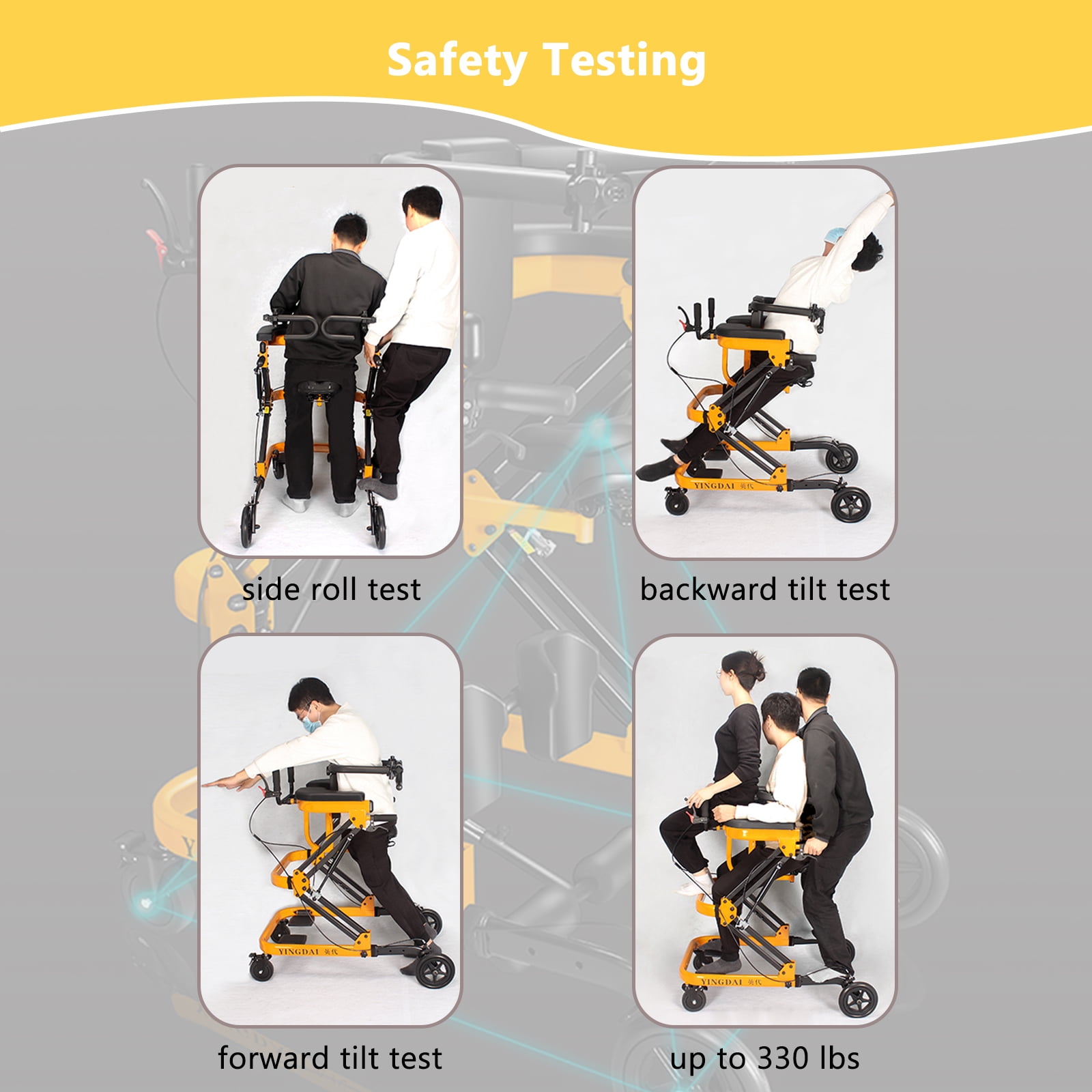 Safety Testing

YINGDAI 英代

side roll test

backward tilt test

YINGDAI 英代

YINGDAI 英代

forward tilt test

up to 330 lbs