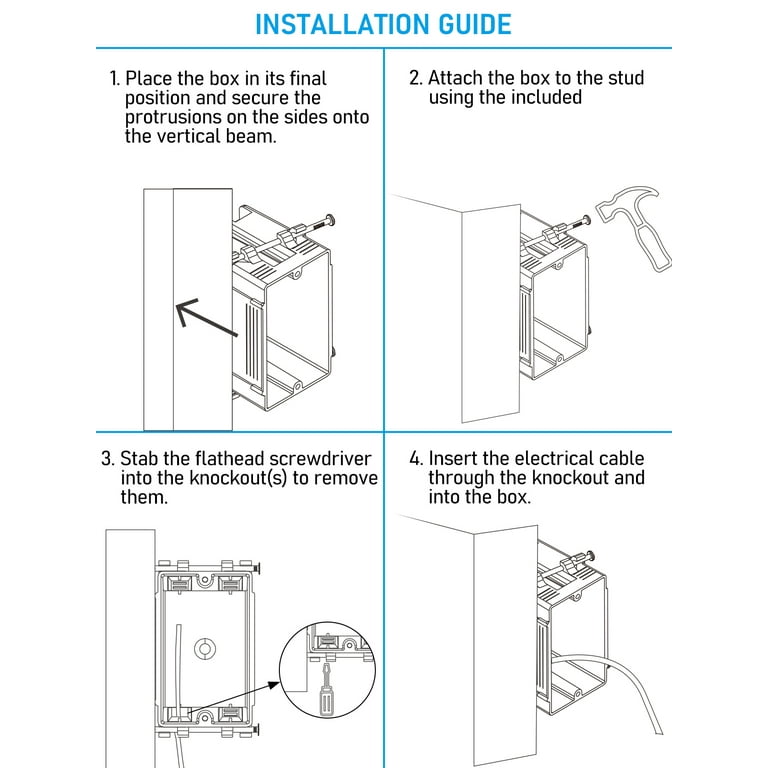 INSTALLATION GUIDE

1. Place the box in its final position and secure the protrusions on the sides onto the vertical beam.

2. Attach the box to the stud using the included

3. Stab the flathead screwdriver into the knockout(s) to remove them.

4. Insert the electrical cable through the knockout and into the box.