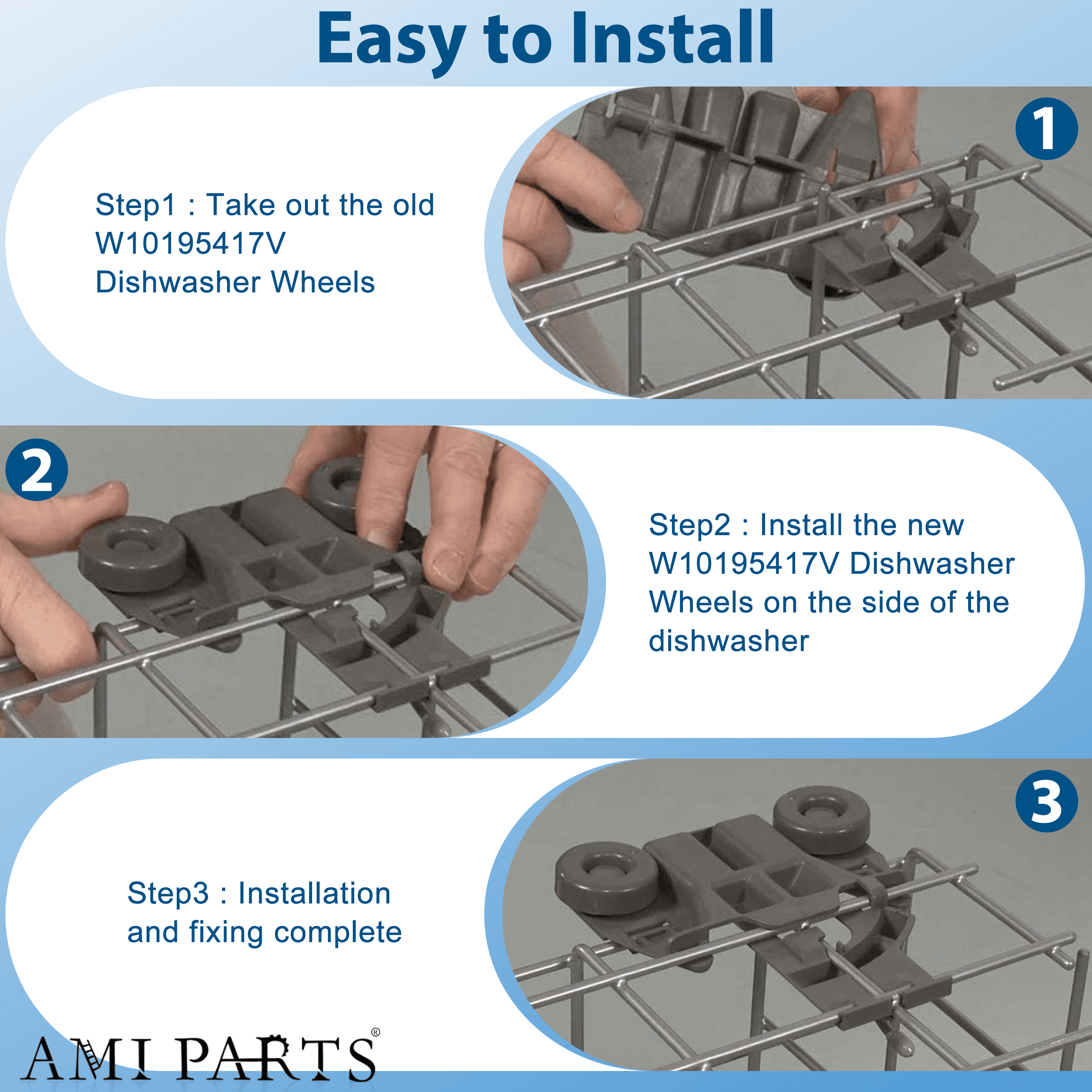 Easy to Install

Step1 : Take out the old W10195417V Dishwasher Wheels

1

2

Step2 : Install the new W10195417V Dishwasher Wheels on the side of the dishwasher

Step3 : Installation and fixing complete

3

AMI PARTS®