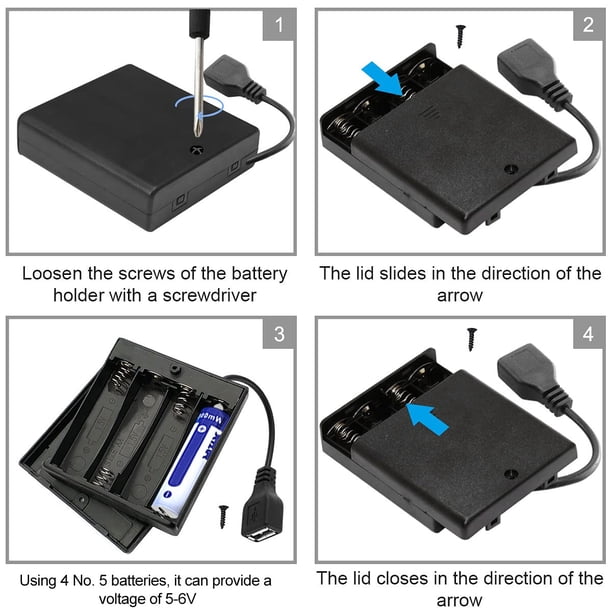 1

Loosen the screws of the battery holder with a screwdriver

2

The lid slides in the direction of the arrow

3

Using 4 No. 5 batteries, it can provide a voltage of 5-6V

4

The lid closes in the direction of the arrow