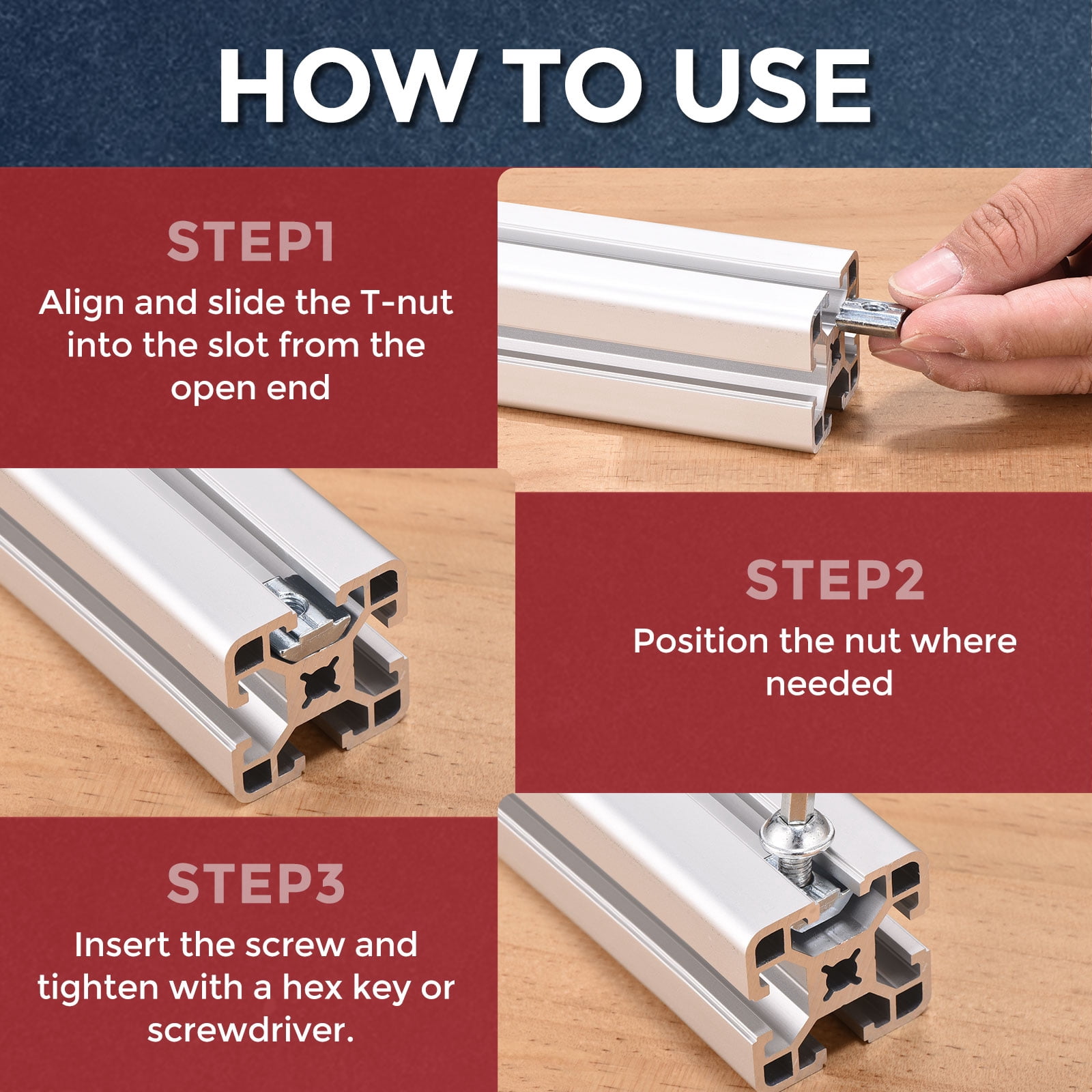 HOW TO USE

STEP1

Align and slide the T-nut into the slot from the open end

STEP2

Position the nut where needed

STEP3

Insert the screw and tighten with a hex key or screwdriver.