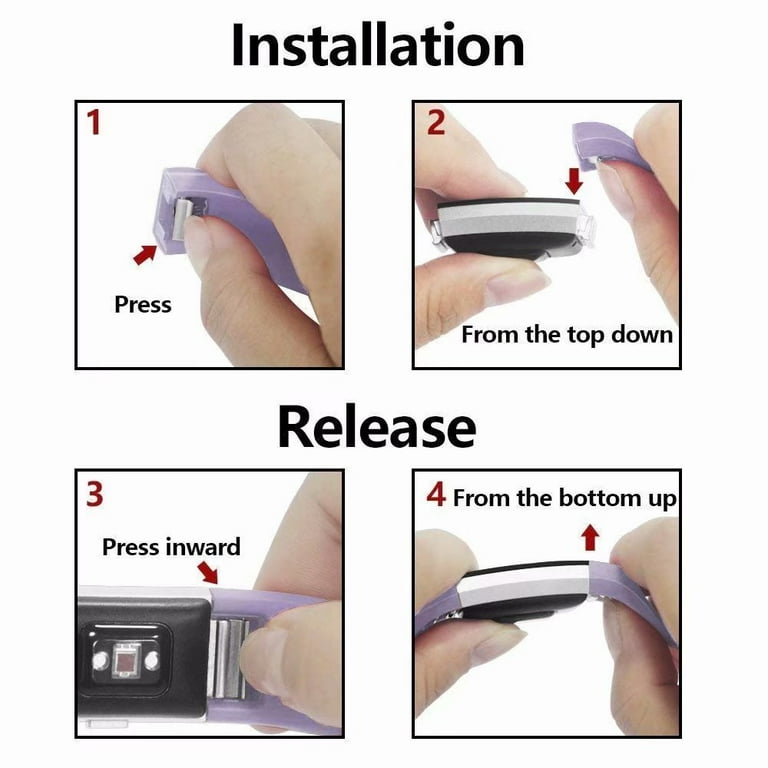 Installation

1

Press

2

From the top down

Release

3

Press inward

4 From the bottom up