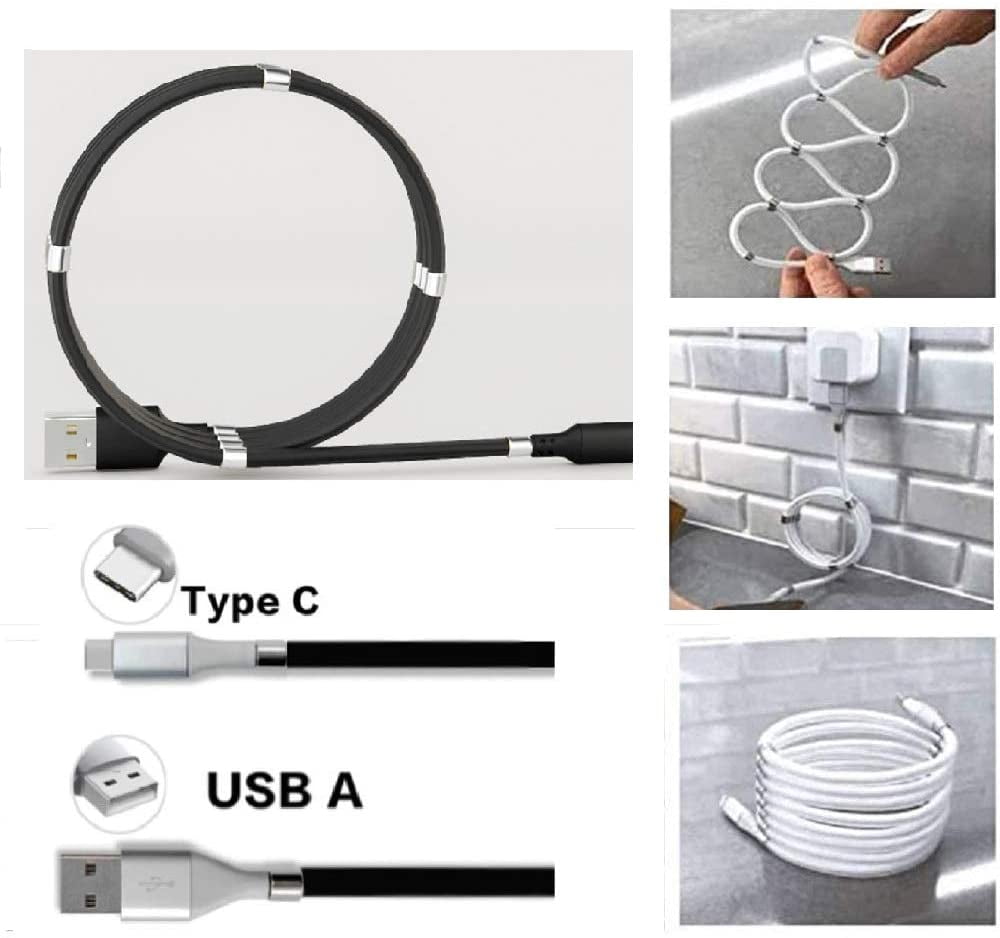 Type C

USB A