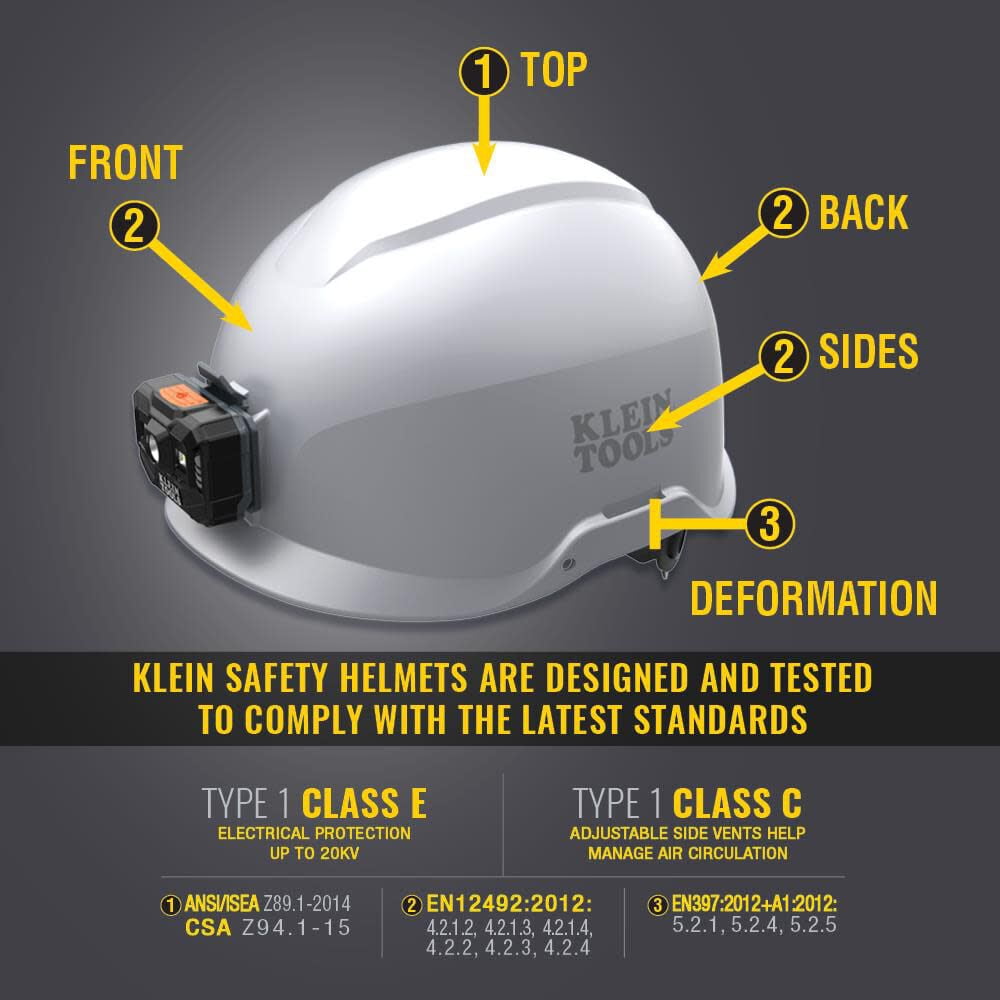 1 TOP

FRONT
2

2 BACK

2 SIDES

KLEIN TOOLS

3

DEFORMATION

KLEIN SAFETY HELMETS ARE DESIGNED AND TESTED TO COMPLY WITH THE LATEST STANDARDS

TYPE 1 CLASS E
ELECTRICAL PROTECTION UP TO 20KV

TYPE 1 CLASS C
ADJUSTABLE SIDE VENTS HELP MANAGE AIR CIRCULATION

1 ANSI/ISEA Z89.1-2014
CSA Z94.1-15

2 EN12492:2012:
4.2.1.2, 4.2.1.3, 4.2.1.4, 4.2.2, 4.2.3, 4.2.4

3 EN397:2012+A1:2012:
5.2.1, 5.2.4, 5.2.5