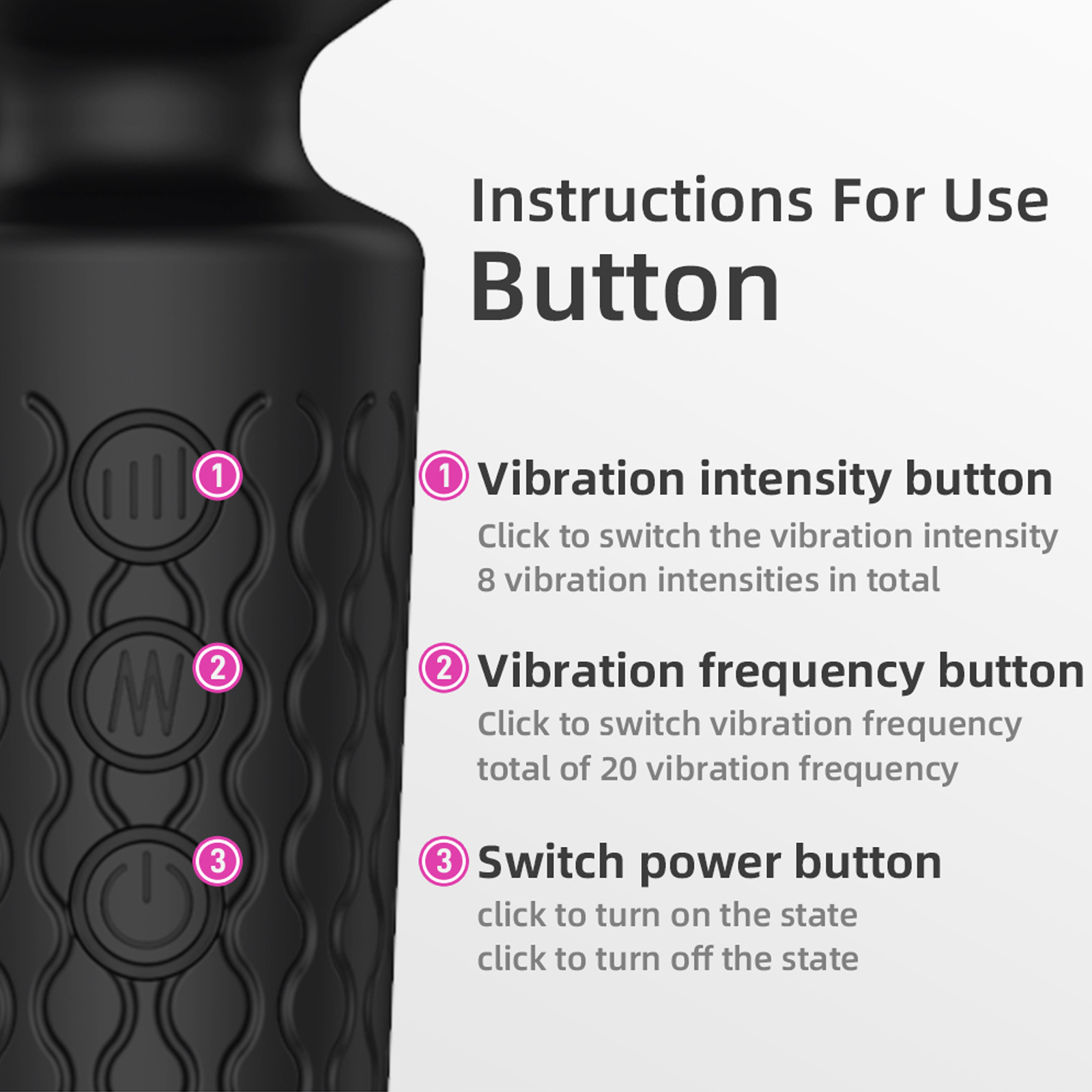 Instructions For Use
Button

1
2
3

1 Vibration intensity button
Click to switch the vibration intensity
8 vibration intensities in total

2 Vibration frequency button
Click to switch vibration frequency
total of 20 vibration frequency

3 Switch power button
click to turn on the state
click to turn off the state