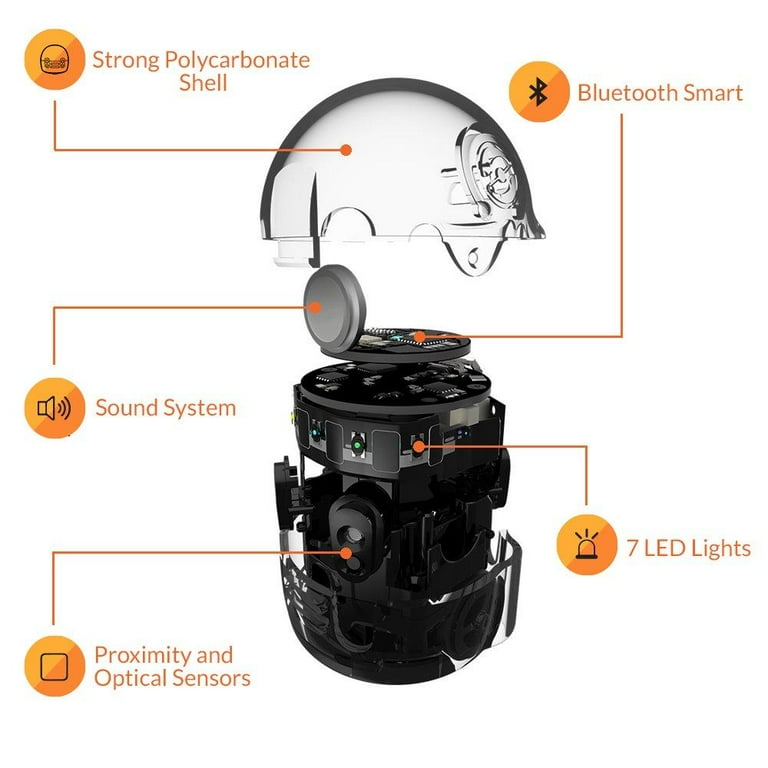 Strong Polycarbonate Shell

Bluetooth Smart

Sound System

7 LED Lights

Proximity and Optical Sensors