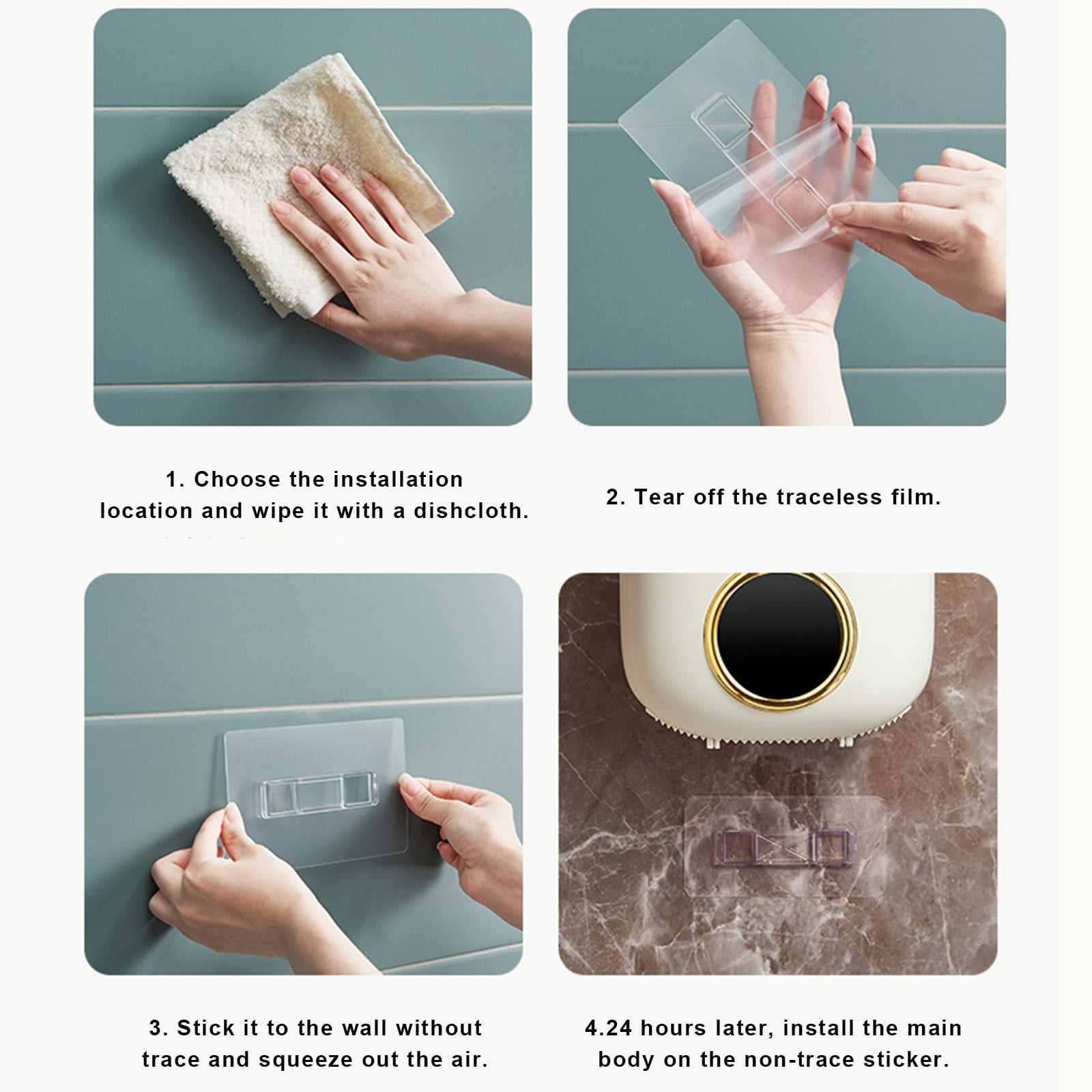 1. Choose the installation location and wipe it with a dishcloth.

2. Tear off the traceless film.

3. Stick it to the wall without trace and squeeze out the air.

4.24 hours later, install the main body on the non-trace sticker.