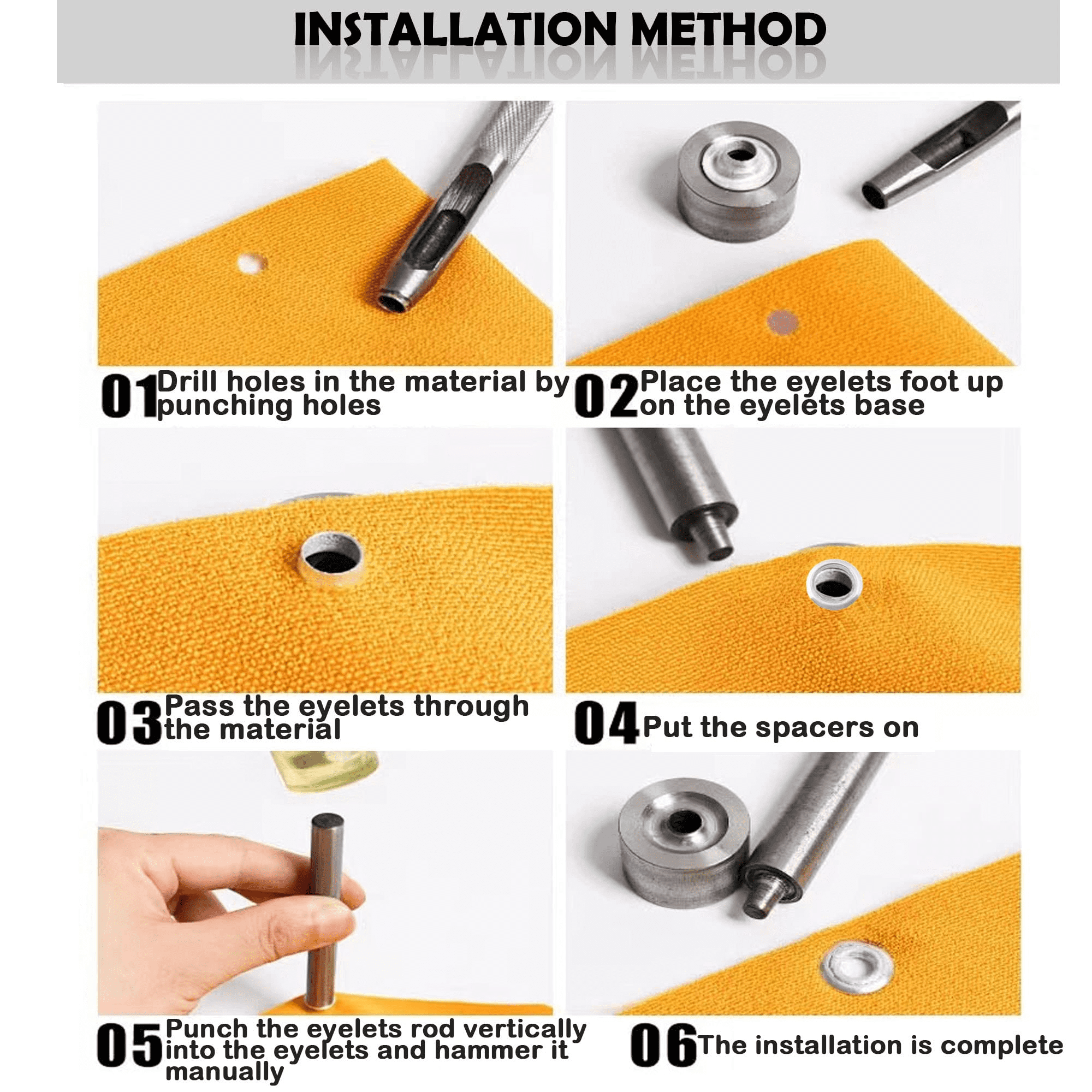 INSTALLATION METHOD

01 Drill holes in the material by punching holes

02 Place the eyelets foot up on the eyelets base

03 Pass the eyelets through the material

04 Put the spacers on

05 Punch the eyelets rod vertically into the eyelets and hammer it manually

06 The installation is complete