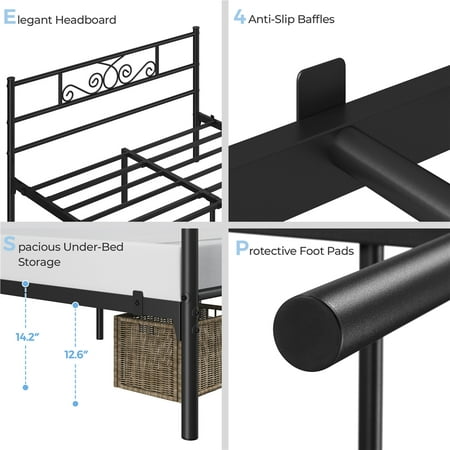 Elegant Headboard

4 Anti-Slip Baffles

Spacious Under-Bed Storage

14.2"

12.6"

Protective Foot Pads