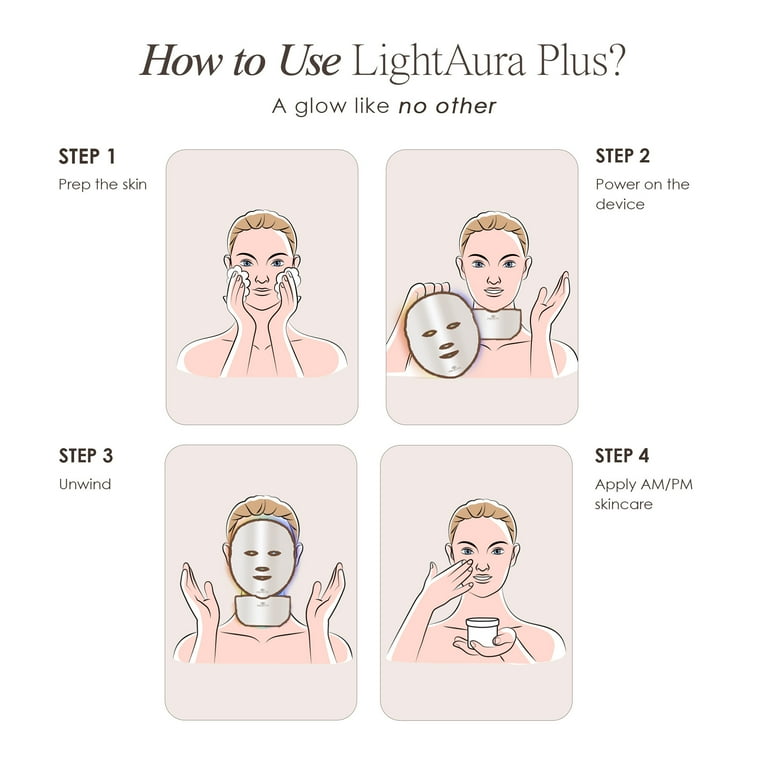 How to Use LightAura Plus?

A glow like no other

STEP 1

Prep the skin

STEP 2

Power on the device

STEP 3

Unwind

STEP 4

Apply AM/PM skincare