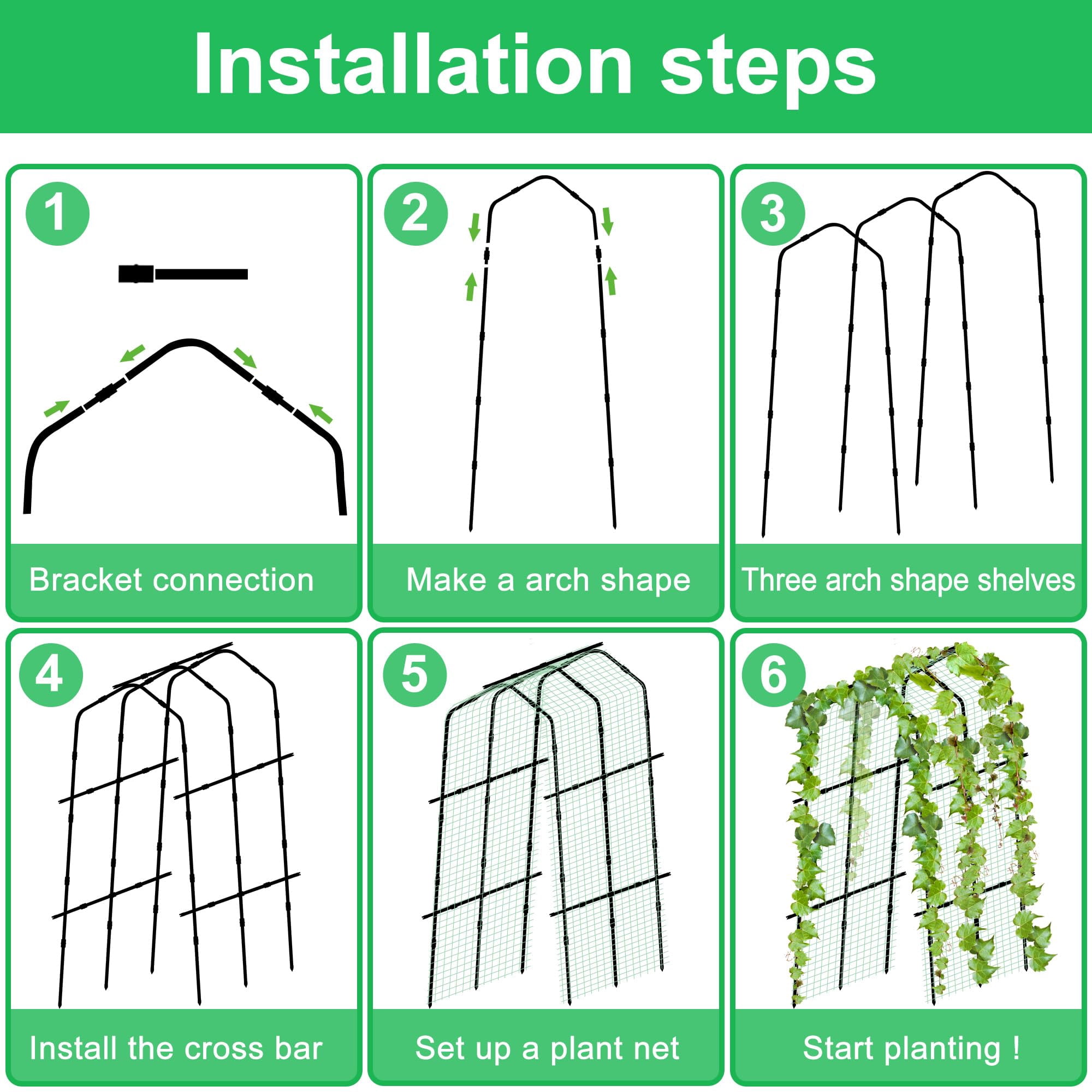 Installation steps

1

Bracket connection

2

Make a arch shape

3

Three arch shape shelves

4

Install the cross bar

5

Set up a plant net

6

Start planting !