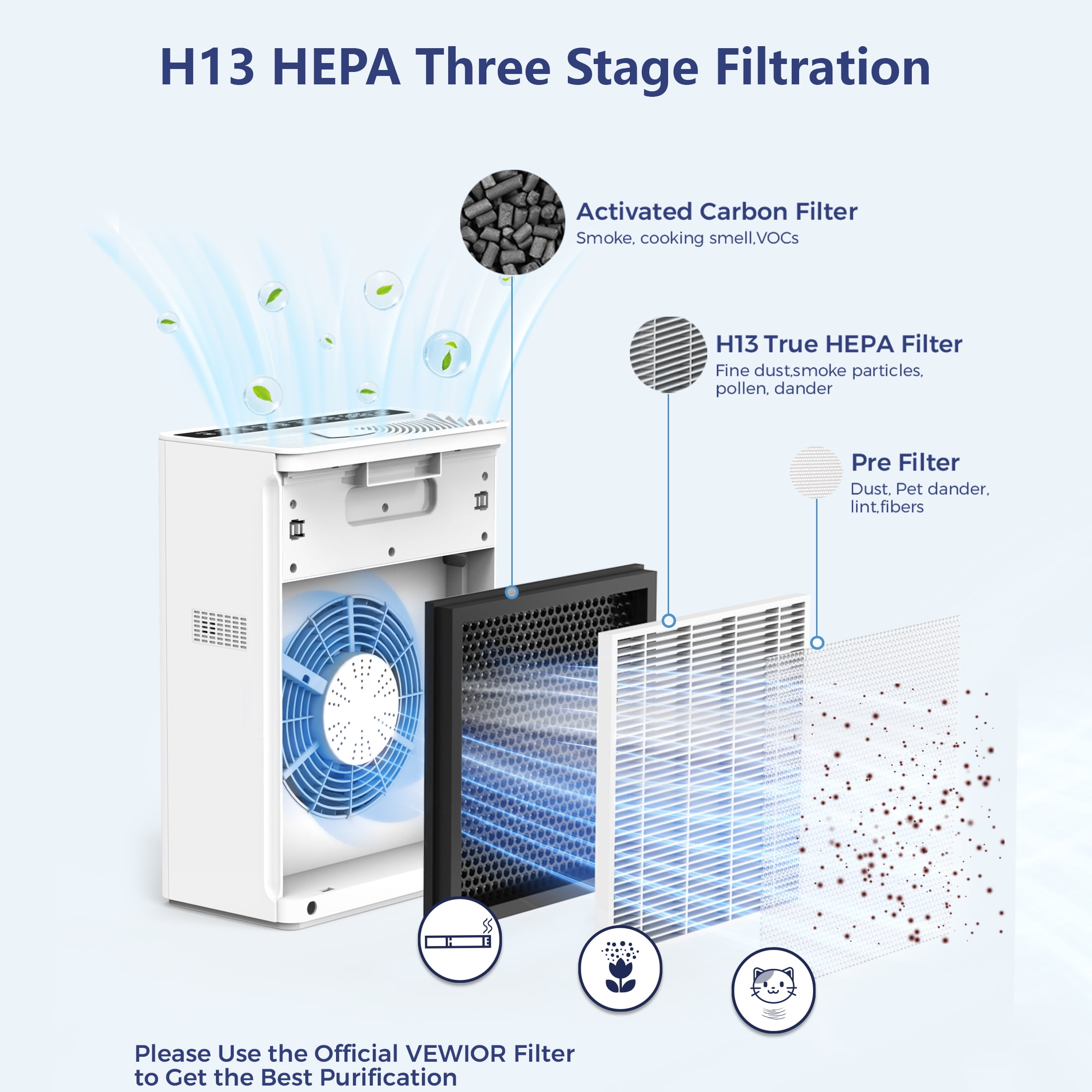 H13 HEPA Three Stage Filtration

Activated Carbon Filter
Smoke, cooking smell,VOCs

H13 True HEPA Filter
Fine dust,smoke particles, pollen, dander

Pre Filter
Dust, Pet dander, lint,fibers

Please Use the Official VEWIOR Filter to Get the Best Purification