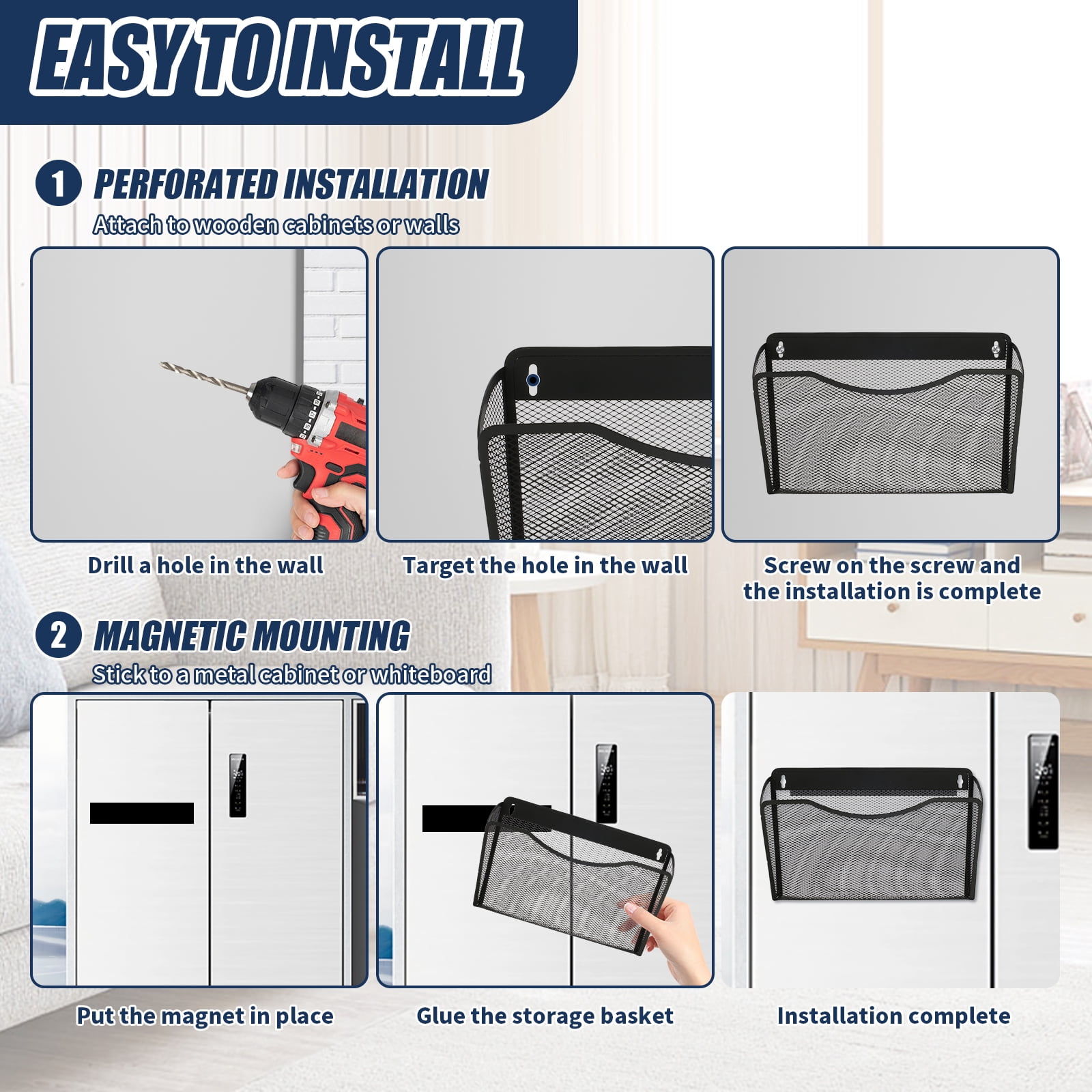 EASY TO INSTALL

1 PERFORATED INSTALLATION
Attach to wooden cabinets or walls

Drill a hole in the wall

Target the hole in the wall

Screw on the screw and the installation is complete

2 MAGNETIC MOUNTING
Stick to a metal cabinet or whiteboard

Put the magnet in place

Glue the storage basket

Installation complete