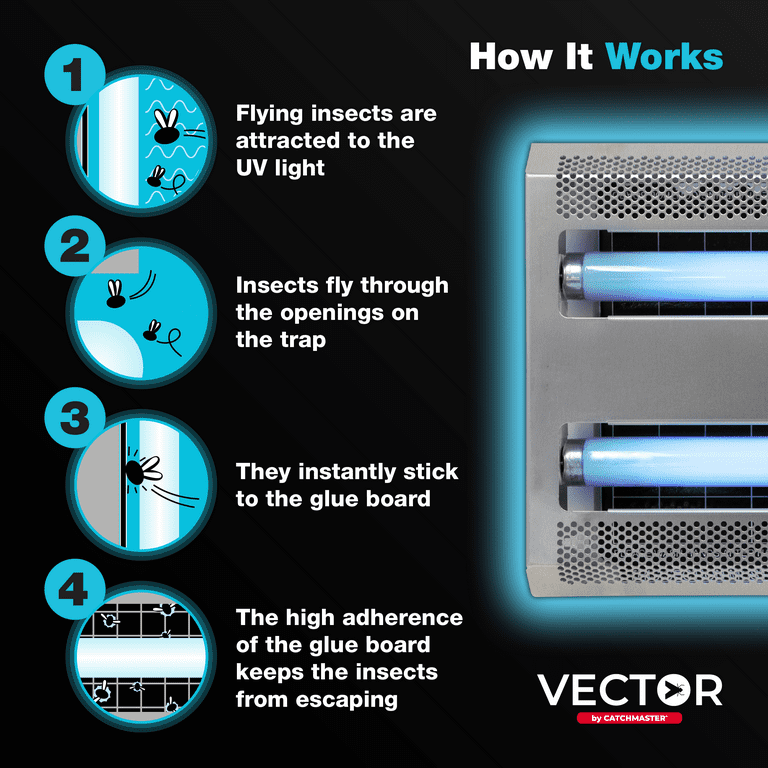 How It Works

1

Flying insects are attracted to the UV light

2

Insects fly through the openings on the trap

3

They instantly stick to the glue board

4

The high adherence of the glue board keeps the insects from escaping

VECTOR
by CATCHMASTER