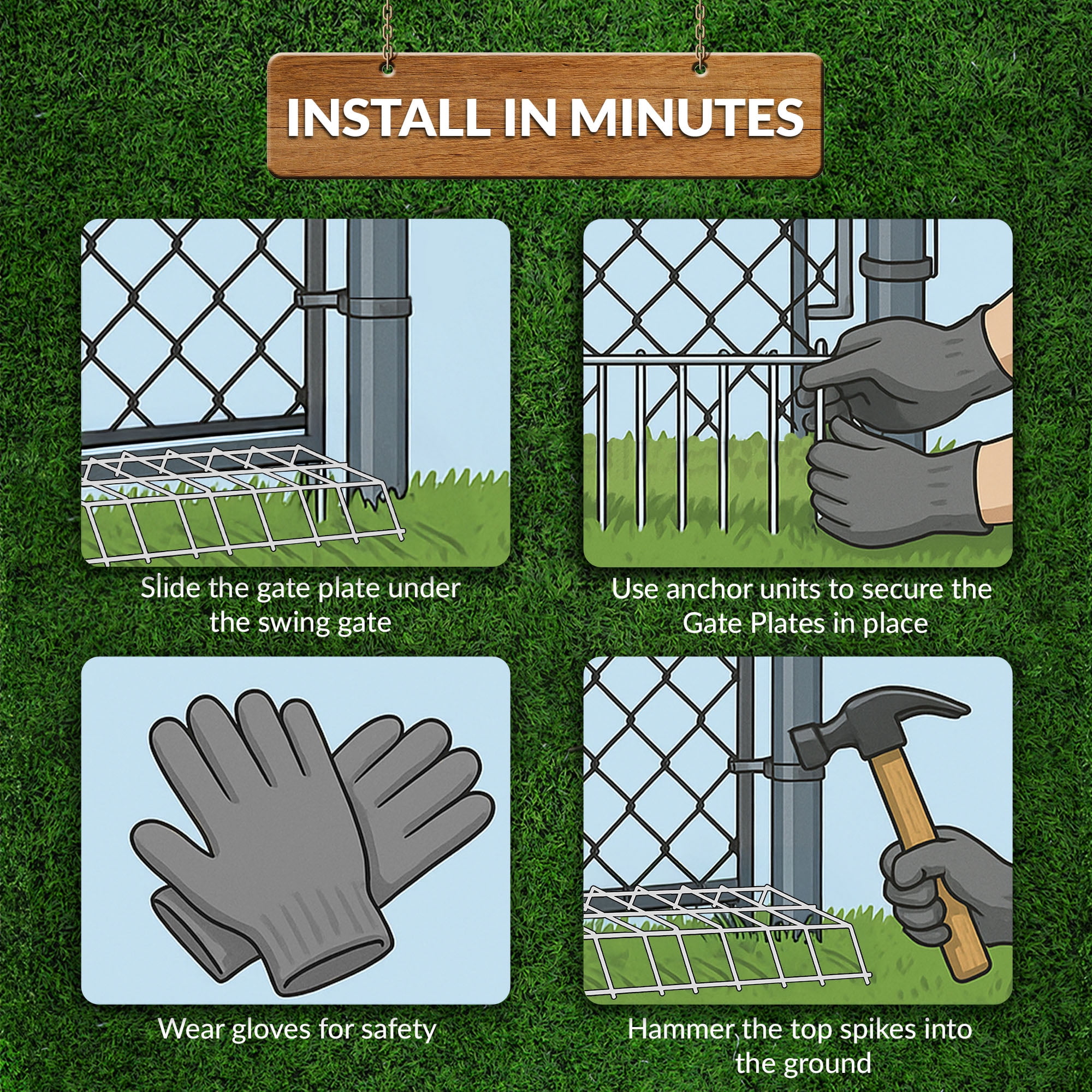 INSTALL IN MINUTES

Slide the gate plate under the swing gate

Use anchor units to secure the Gate Plates in place

Wear gloves for safety

Hammer the top spikes into the ground