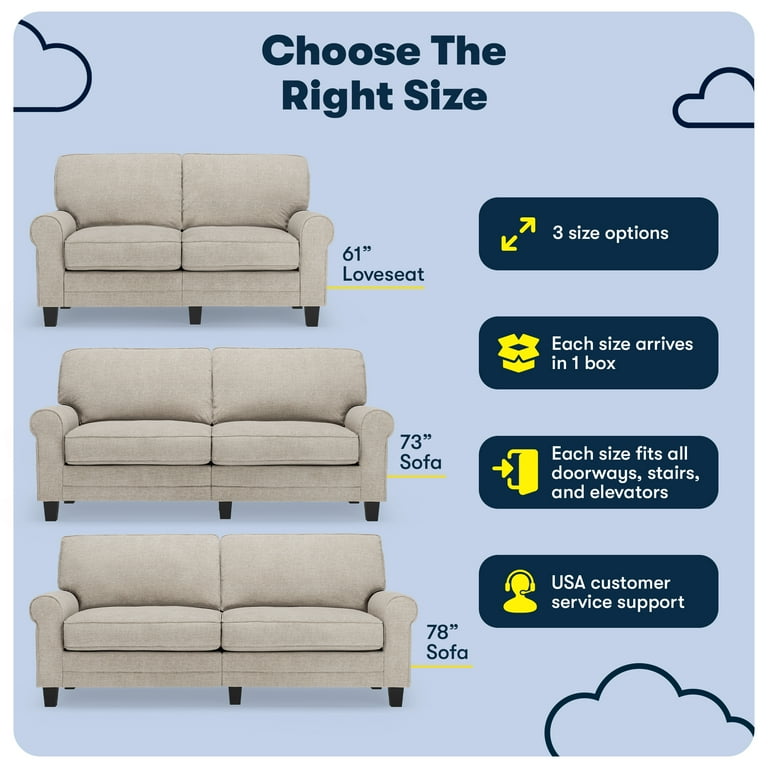 Choose The Right Size

61” Loveseat

73” Sofa

78” Sofa

3 size options

Each size arrives in 1 box

Each size fits all doorways, stairs, and elevators

USA customer service support