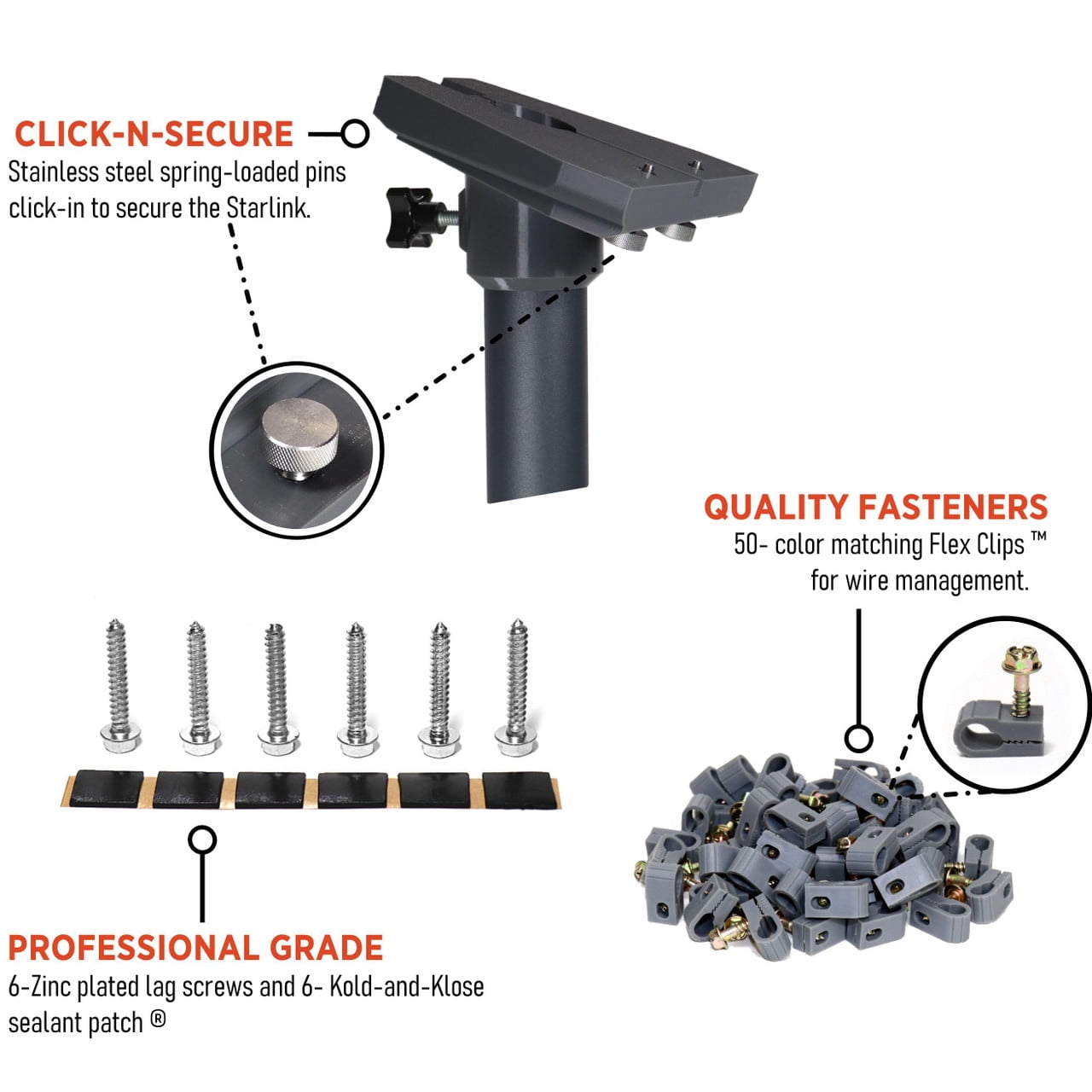 CLICK-N-SECURE
Stainless steel spring-loaded pins click-in to secure the Starlink.

QUALITY FASTENERS
50- color matching Flex Clips ™ for wire management.

PROFESSIONAL GRADE
6-Zinc plated lag screws and 6- Kold-and-Klose sealant patch ®