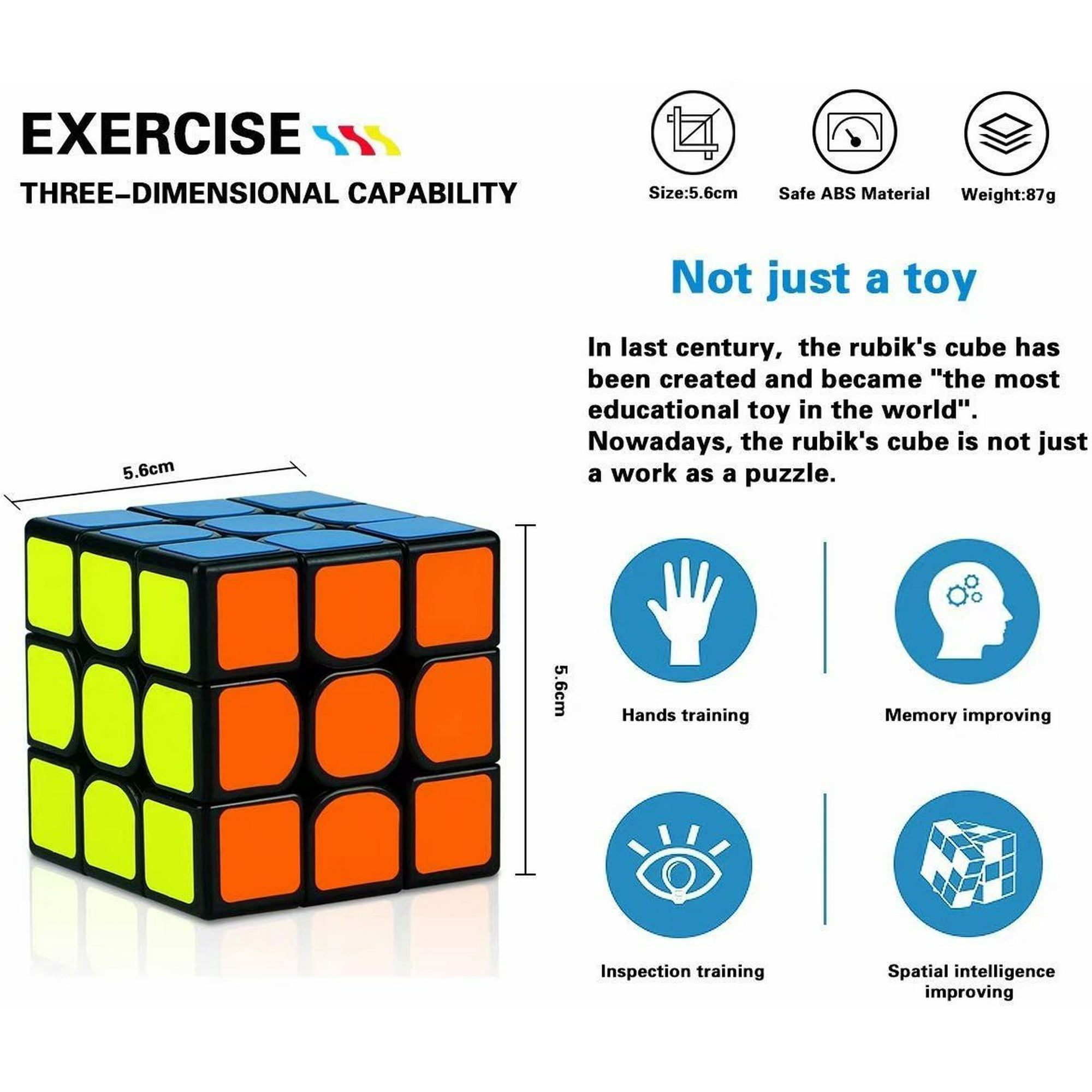 EXERCISE

THREE-DIMENSIONAL CAPABILITY

Size:5.6cm

Safe ABS Material

Weight:87g

Not just a toy

In last century, the rubik's cube has been created and became "the most educational toy in the world". Nowadays, the rubik's cube is not just a work as a puzzle.

5.6cm

5.6cm

Hands training

Memory improving

Inspection training

Spatial intelligence improving