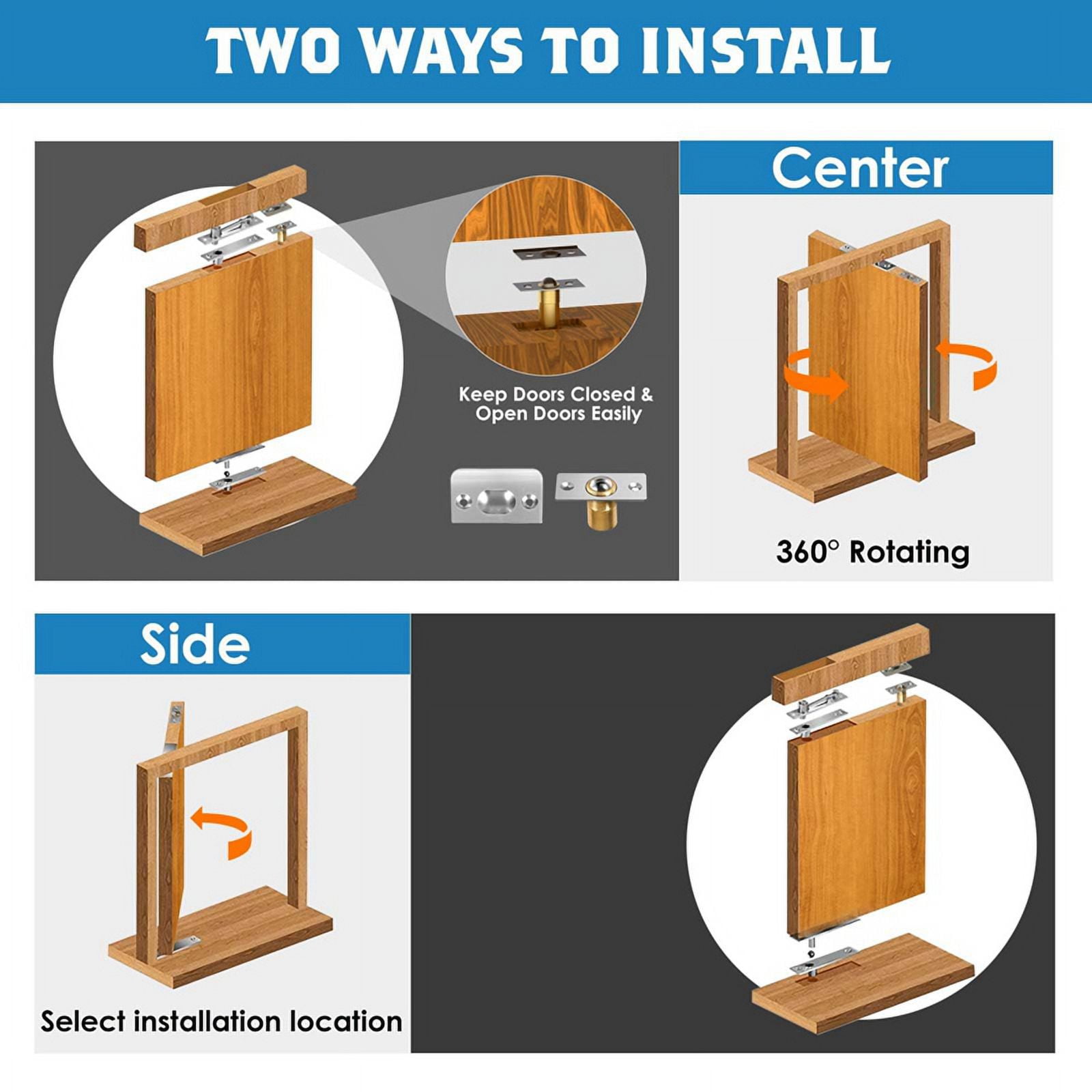 TWO WAYS TO INSTALL

Keep Doors Closed & Open Doors Easily

Center

360° Rotating

Side

Select installation location