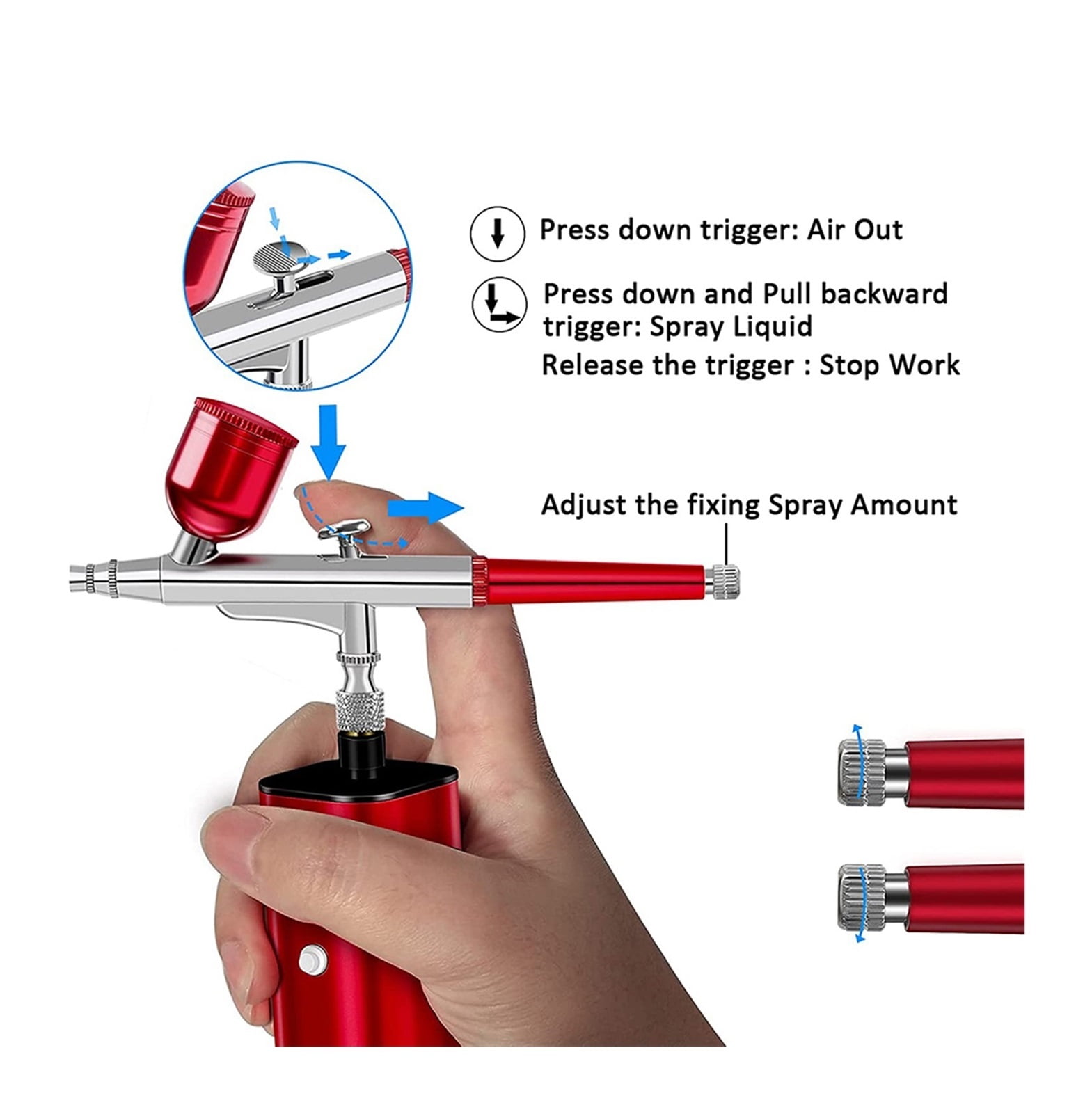 Press down trigger: Air Out

Press down and Pull backward trigger: Spray Liquid

Release the trigger : Stop Work

Adjust the fixing Spray Amount