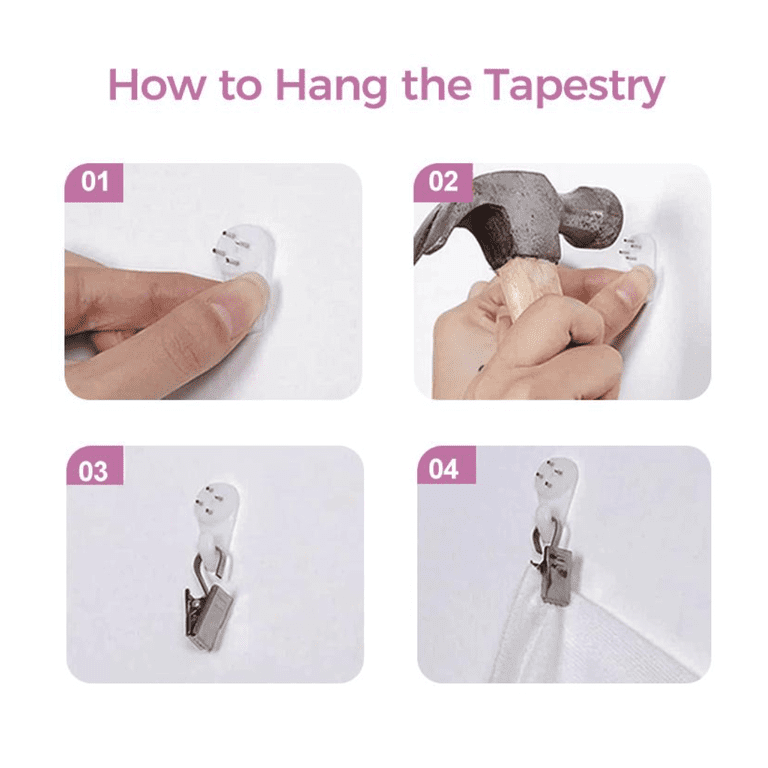 How to Hang the Tapestry

01

02

03

04