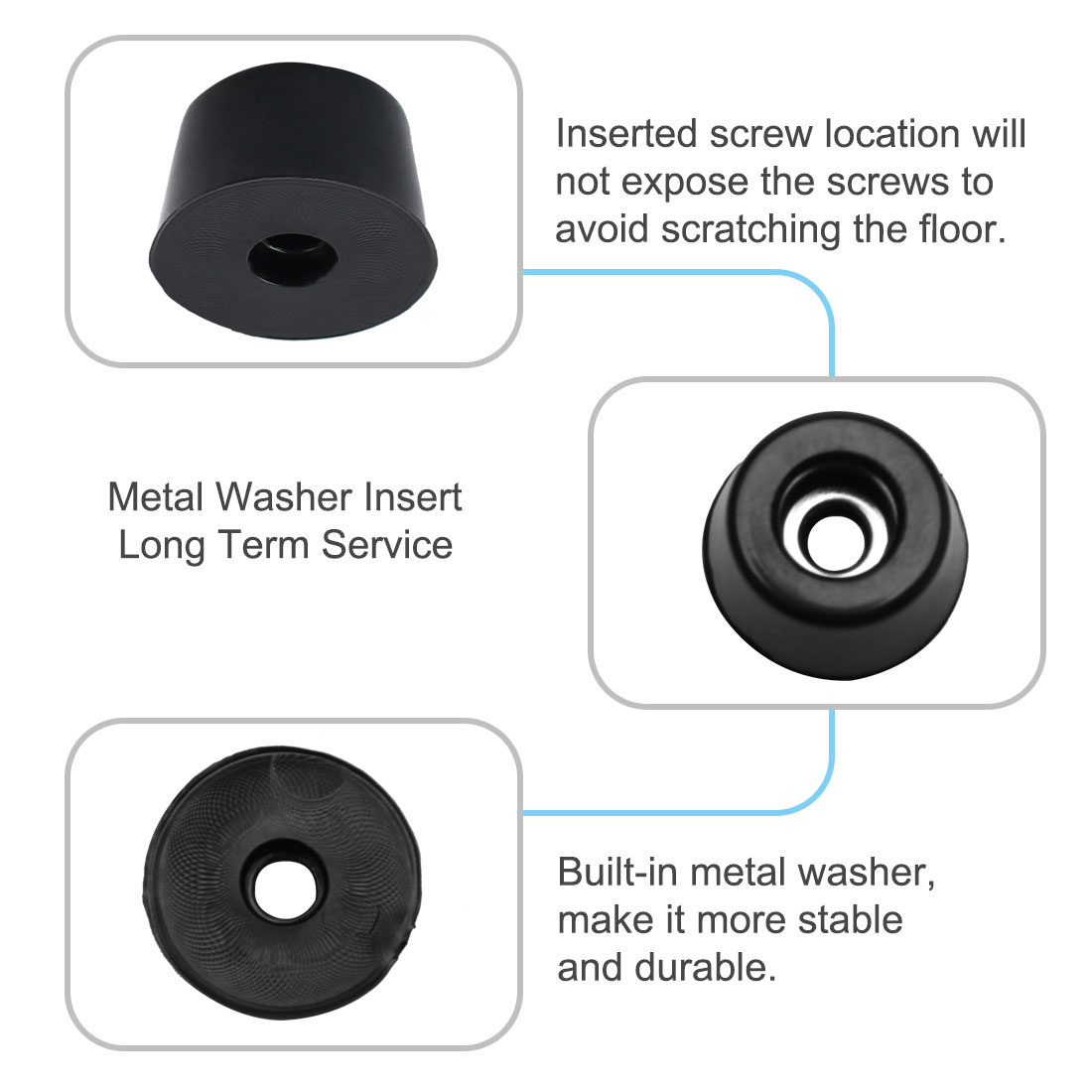 Inserted screw location will not expose the screws to avoid scratching the floor.

Metal Washer Insert
Long Term Service

Built-in metal washer, make it more stable and durable.