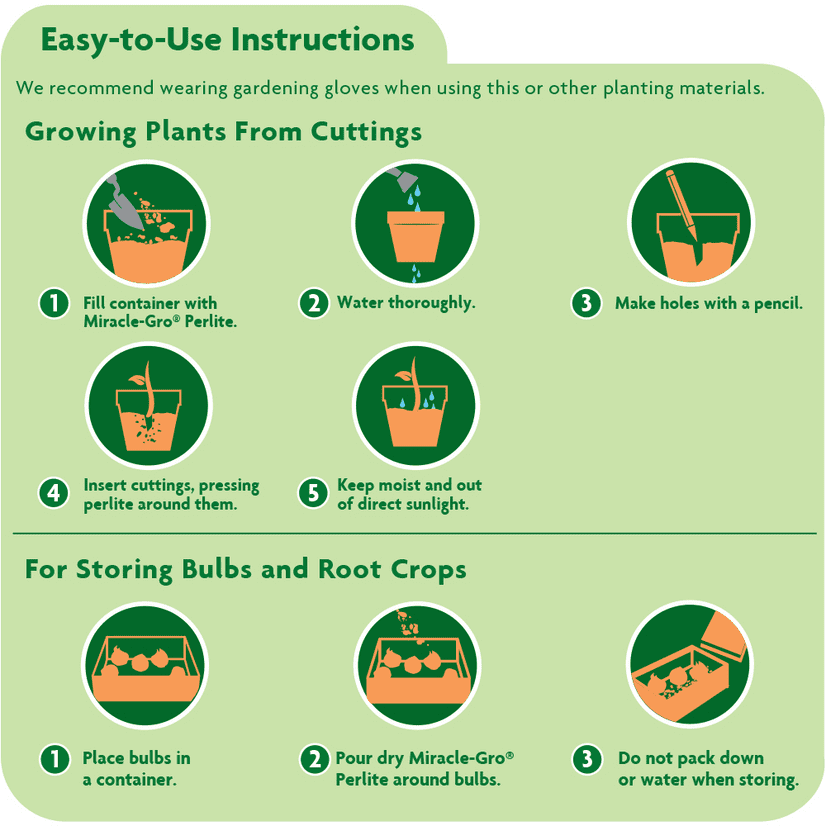 Easy-to-Use Instructions

We recommend wearing gardening gloves when using this or other planting materials.

Growing Plants From Cuttings

1 Fill container with Miracle-Gro® Perlite.

2 Water thoroughly.

3 Make holes with a pencil.

4 Insert cuttings, pressing perlite around them.

5 Keep moist and out of direct sunlight.

For Storing Bulbs and Root Crops

1 Place bulbs in a container.

2 Pour dry Miracle-Gro® Perlite around bulbs.

3 Do not pack down or water when storing.