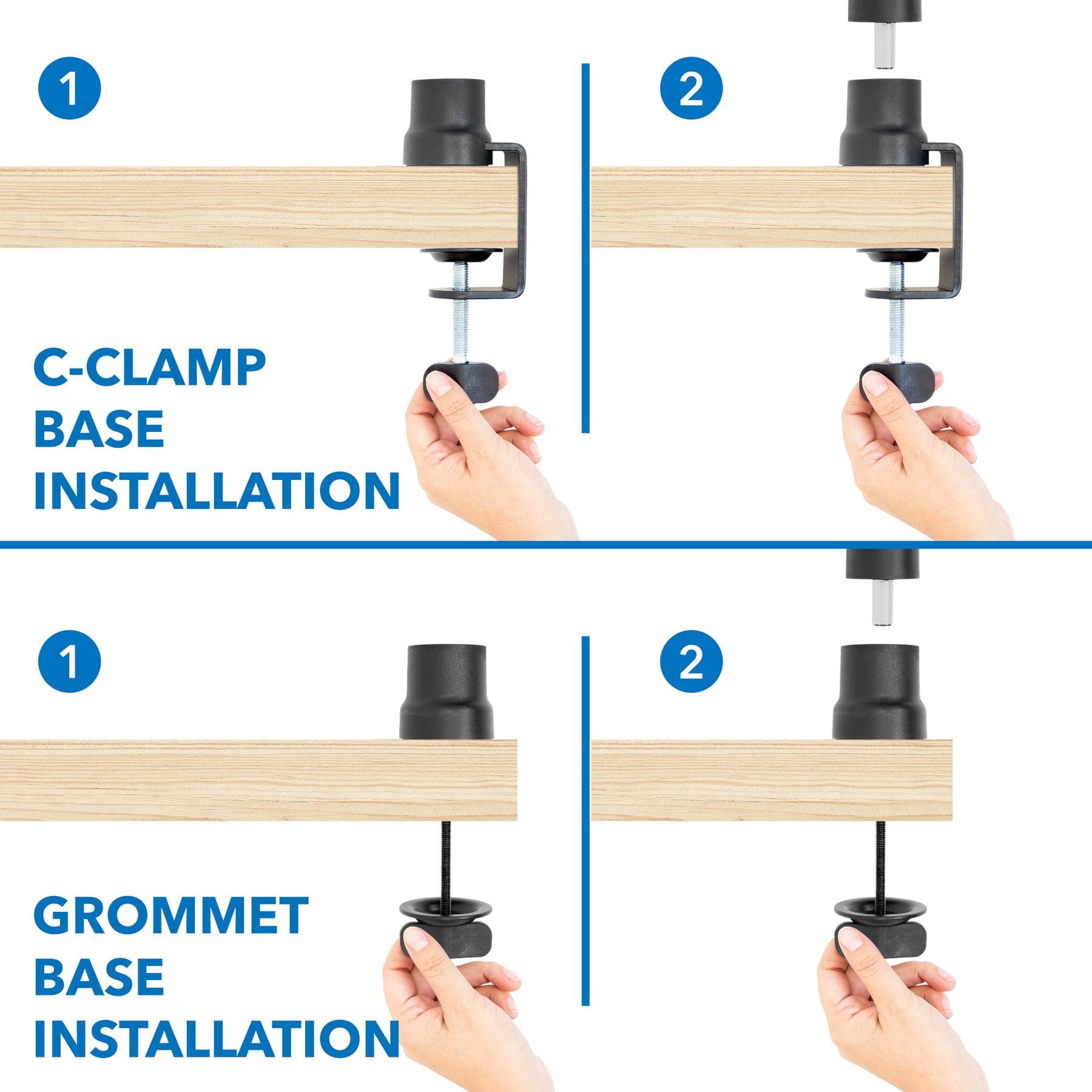 1

2

C-CLAMP BASE INSTALLATION

1

2

GROMMET BASE INSTALLATION