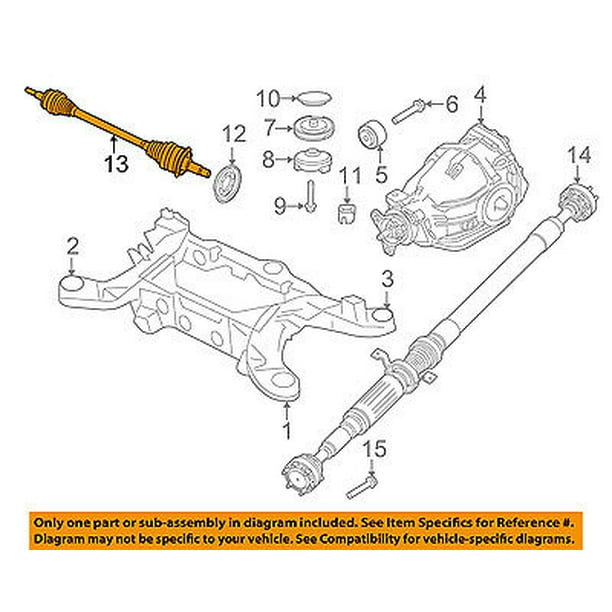 10
6
4
7
12
13
8
5
11
14
9
2
3
1
15

Only one part or sub-assembly in diagram included. See Item Specifics for Reference #.
Diagram may not be specific to your vehicle. See Compatibility for vehicle-specific diagrams.