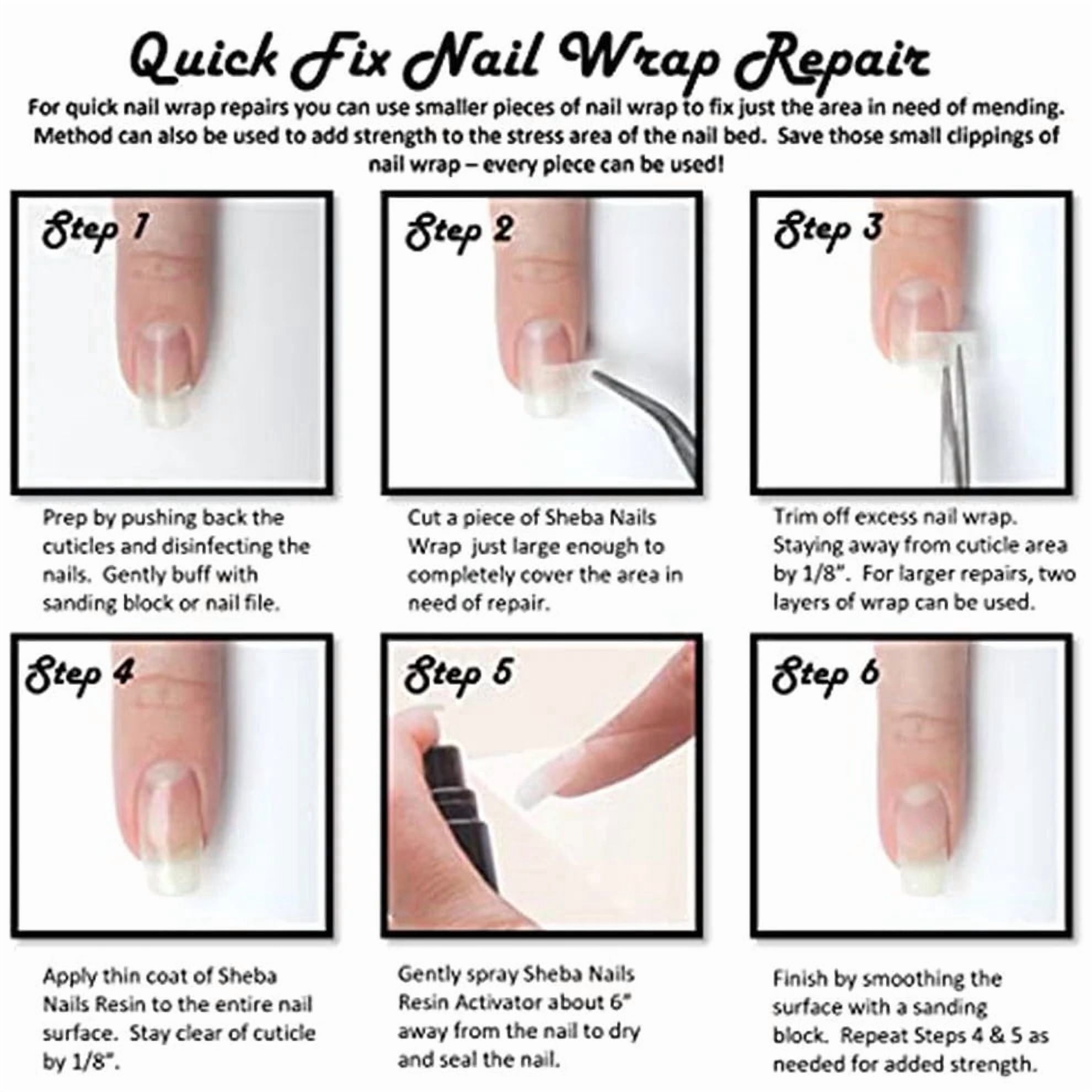 Quick Fix Nail Wrap Repair

For quick nail wrap repairs you can use smaller pieces of nail wrap to fix just the area in need of mending. Method can also be used to add strength to the stress area of the nail bed. Save those small clippings of nail wrap – every piece can be used!

Step 1

Prep by pushing back the cuticles and disinfecting the nails. Gently buff with sanding block or nail file.

Step 2

Cut a piece of Sheba Nails Wrap just large enough to completely cover the area in need of repair.

Step 3

Trim off excess nail wrap. Staying away from cuticle area by 1/8". For larger repairs, two layers of wrap can be used.

Step 4

Apply thin coat of Sheba Nails Resin to the entire nail surface. Stay clear of cuticle by 1/8".

Step 5

Gently spray Sheba Nails Resin Activator about 6" away from the nail to dry and seal the nail.

Step 6

Finish by smoothing the surface with a sanding block. Repeat Steps 4 & 5 as needed for added strength.