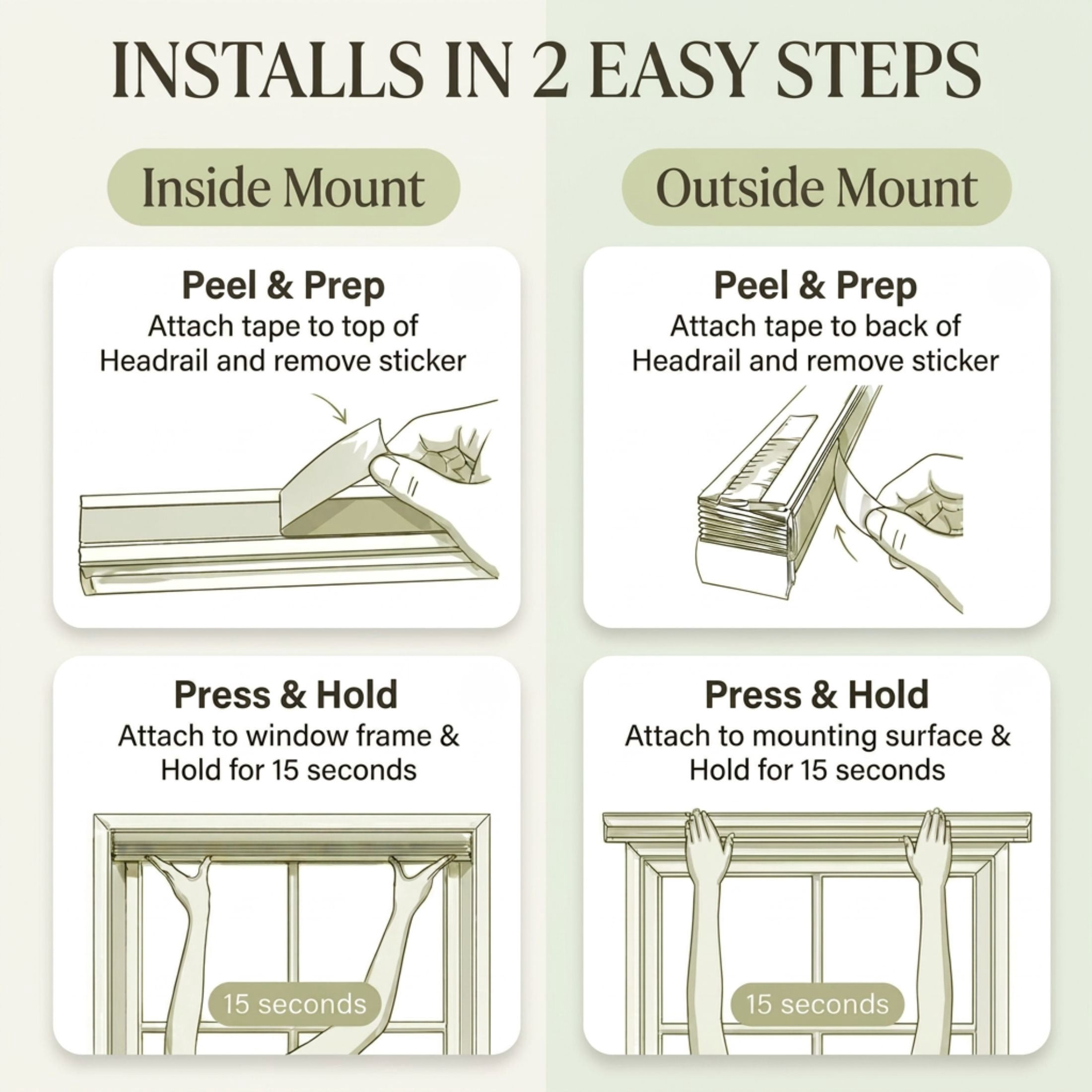 INSTALLS IN 2 EASY STEPS

Inside Mount

Peel & Prep
Attach tape to top of Headrail and remove sticker

Press & Hold
Attach to window frame & Hold for 15 seconds

15 seconds

Outside Mount

Peel & Prep
Attach tape to back of Headrail and remove sticker

Press & Hold
Attach to mounting surface & Hold for 15 seconds

15 seconds