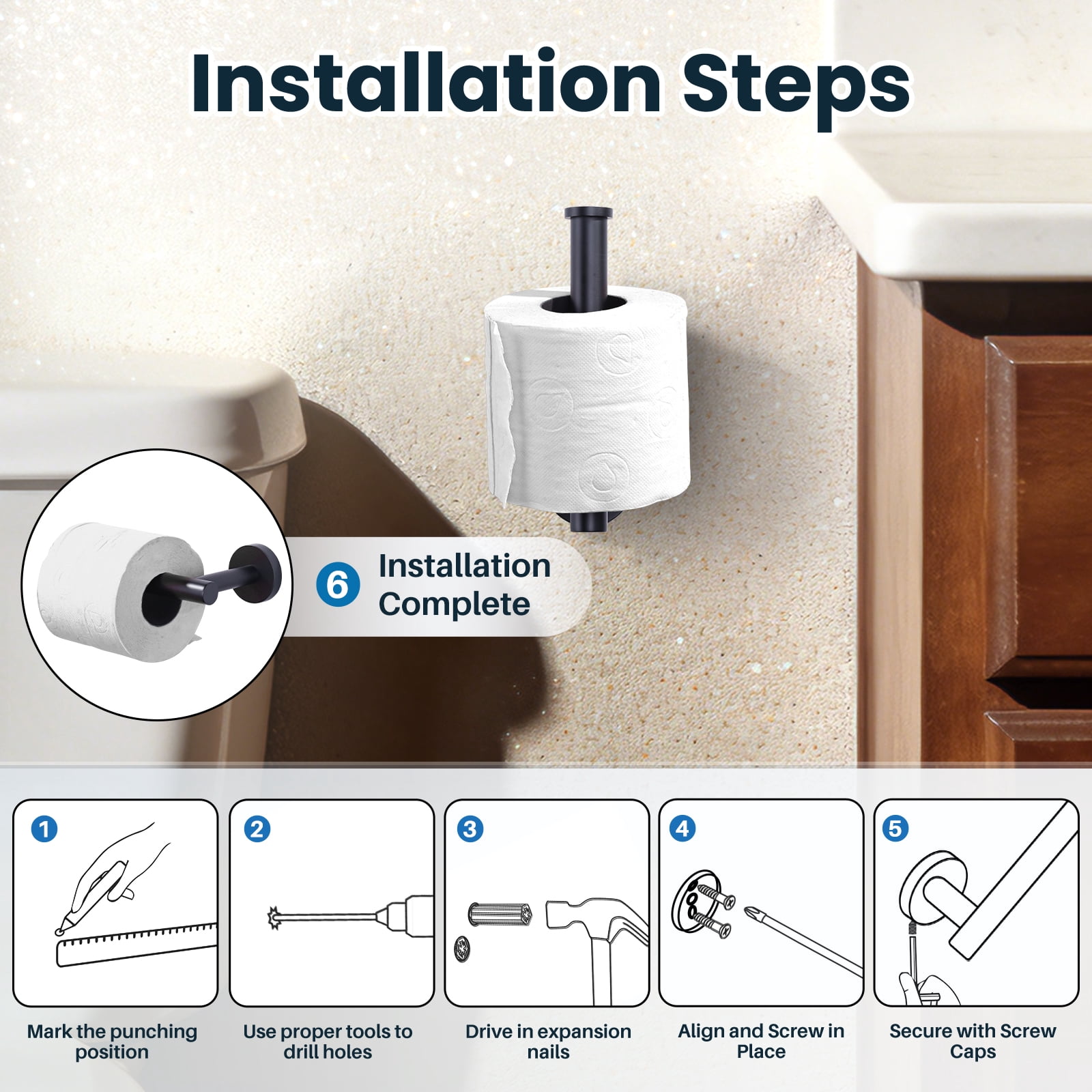 Installation Steps

6 Installation Complete

1
Mark the punching position

2
Use proper tools to drill holes

3
Drive in expansion nails

4
Align and Screw in Place

5
Secure with Screw Caps