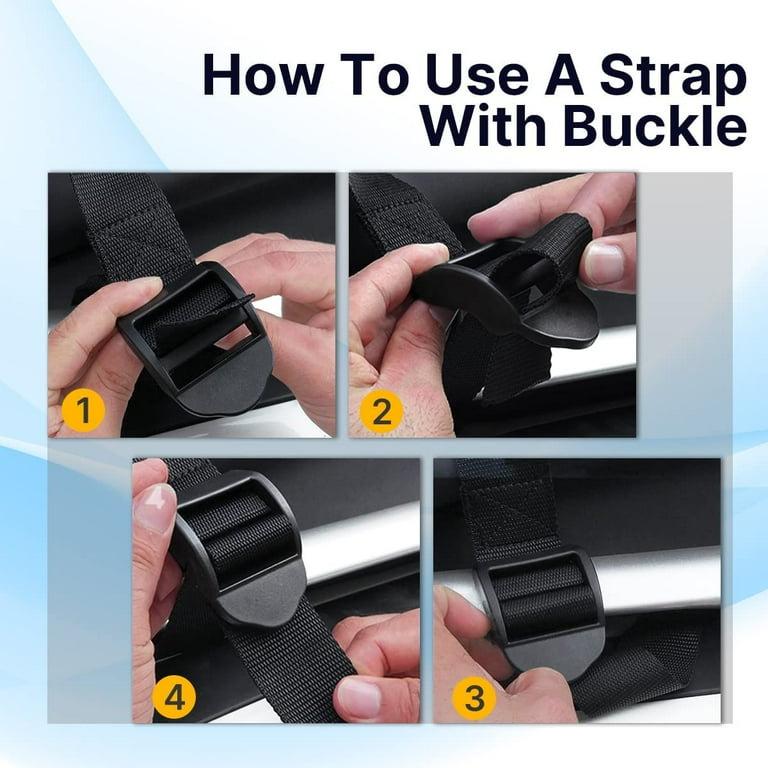 How To Use A Strap With Buckle

1

2

4

3