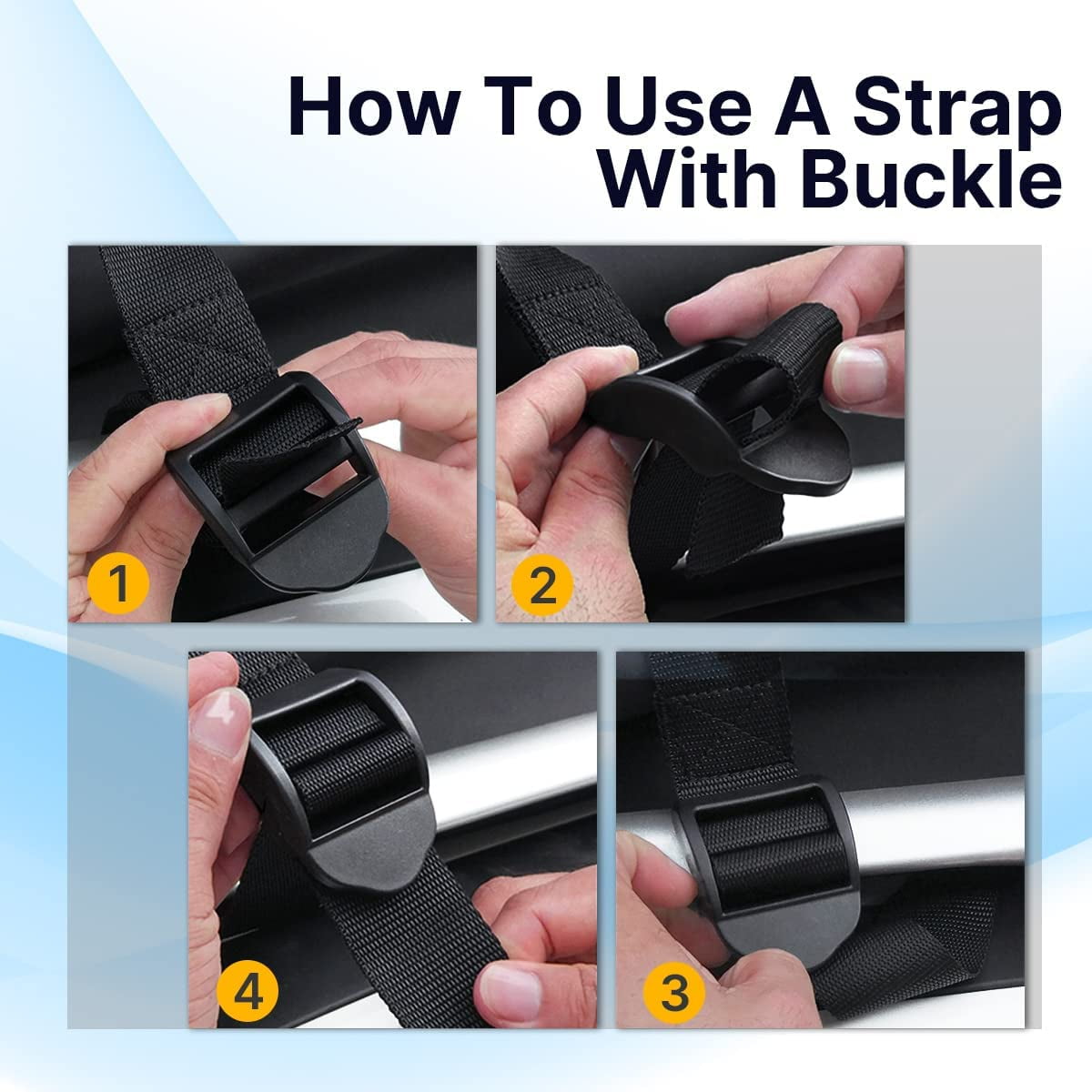 How To Use A Strap With Buckle

1

2

4

3