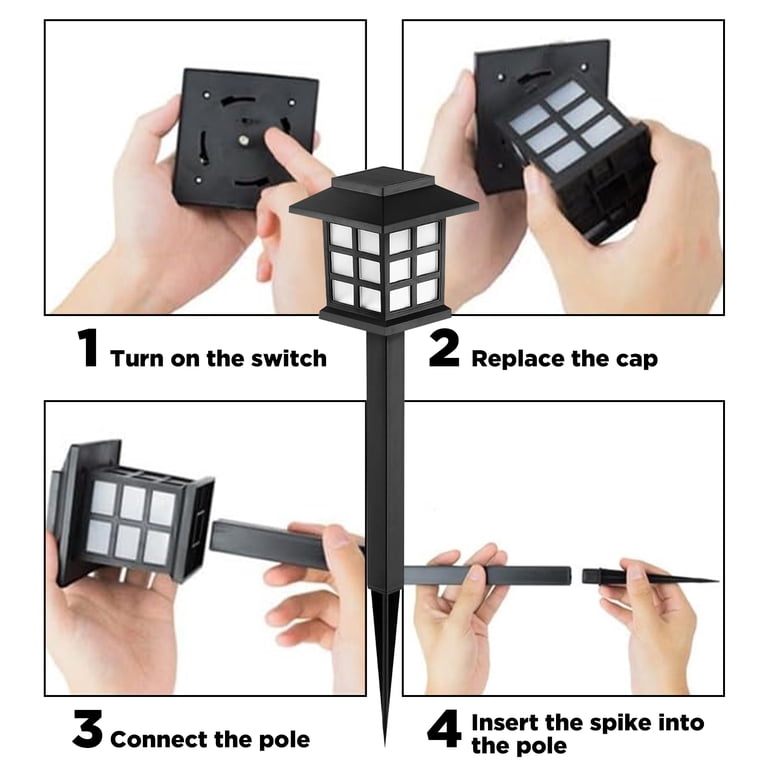 1 Turn on the switch

2 Replace the cap

3 Connect the pole

4 Insert the spike into the pole