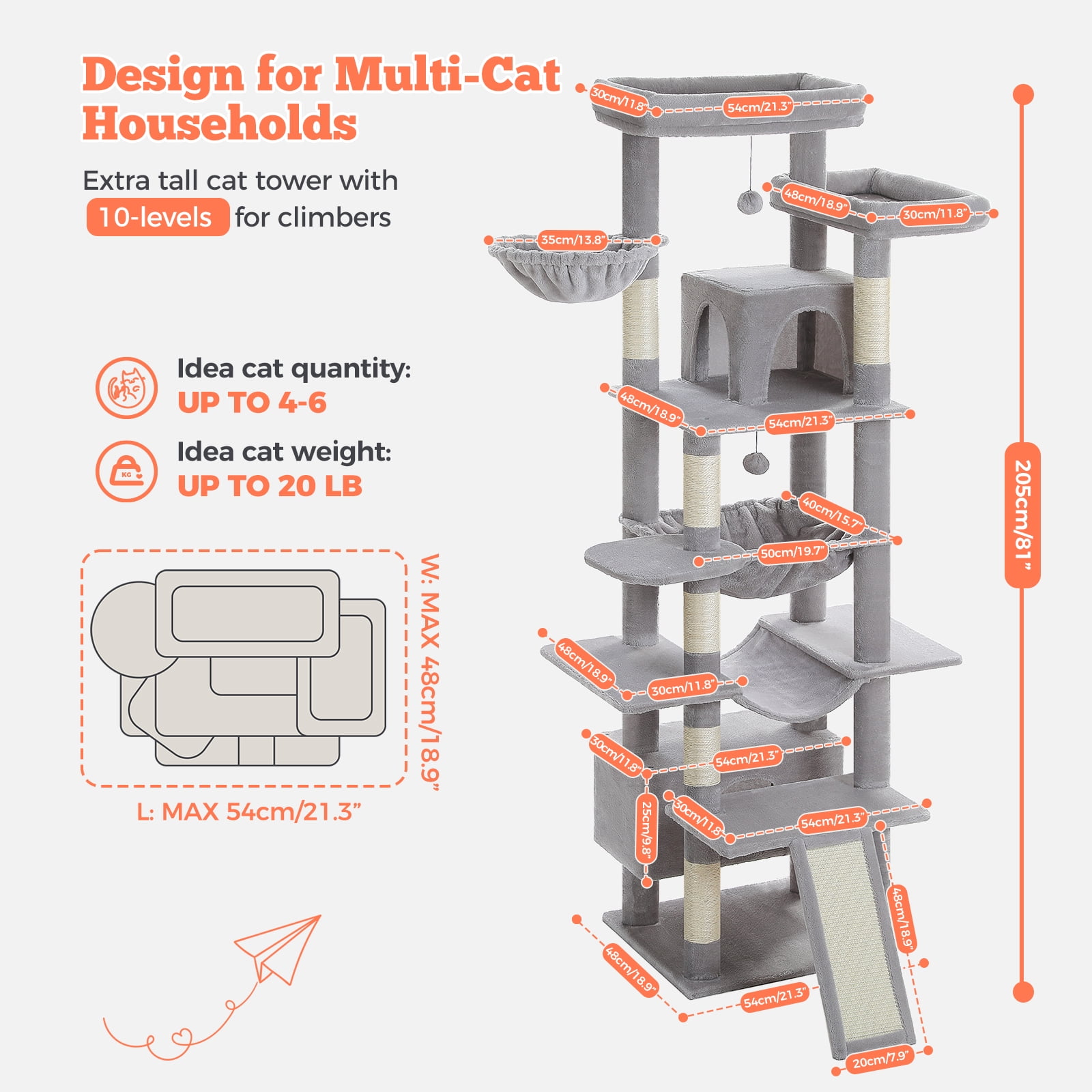 Design for Multi-Cat Households

Extra tall cat tower with 10-levels for climbers

Idea cat quantity:
UP TO 4-6

KG

Idea cat weight:
UP TO 20 LB

W: MAX 48cm/18.9"

L: MAX 54cm/21.3"

30cm/11.8"
54cm/21.3"
48cm/18.9"
30cm/11.8"
35cm/13.8"
48cm/18.9"
54cm/21.3"
40cm/15.7"
50cm/19.7"
48cm/18.9"
30cm/11.8"
30cm/11.8"
54cm/21.3"
25cm/9.8"
30cm/11.8"
54cm/21.3"
48cm/18.9"
48cm/18.9"
54cm/21.3"
20cm/7.9"
205cm/81"