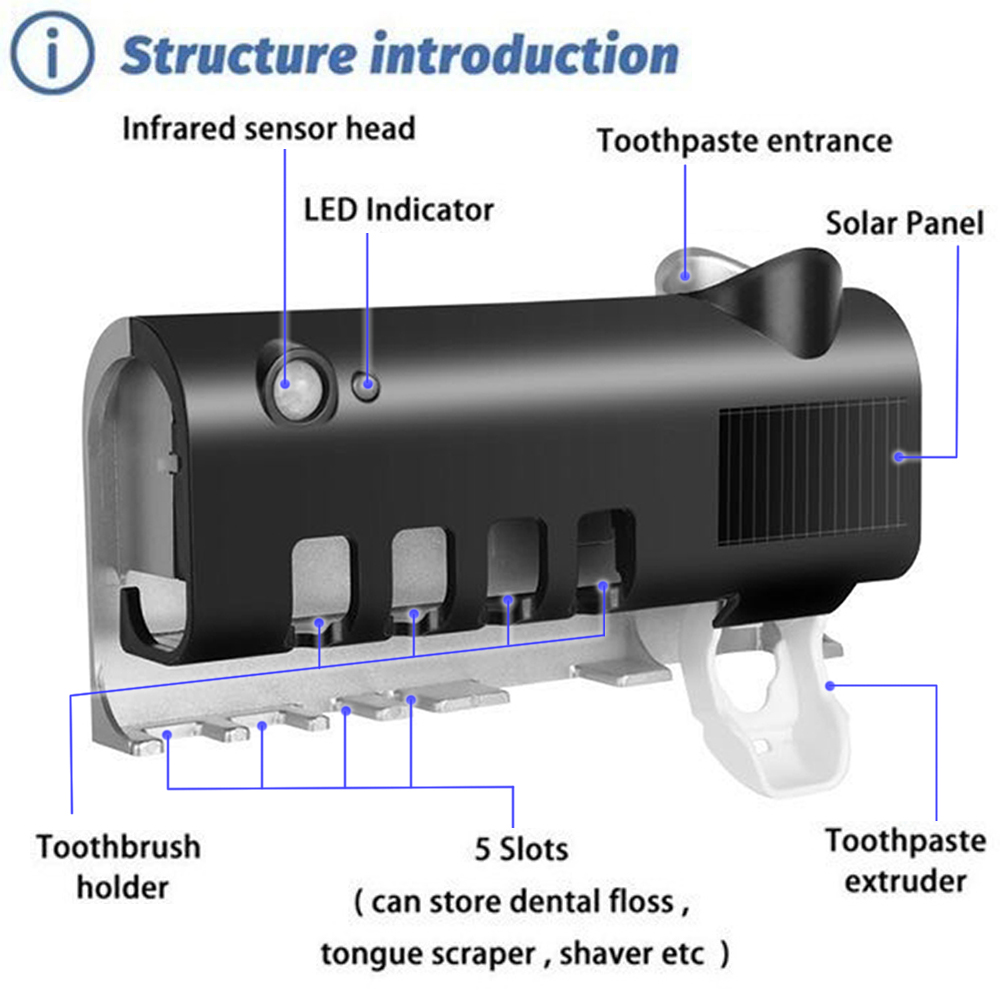 i Structure introduction

Infrared sensor head

Toothpaste entrance

LED Indicator

Solar Panel

Toothbrush holder

5 Slots
( can store dental floss , tongue scraper , shaver etc )

Toothpaste extruder