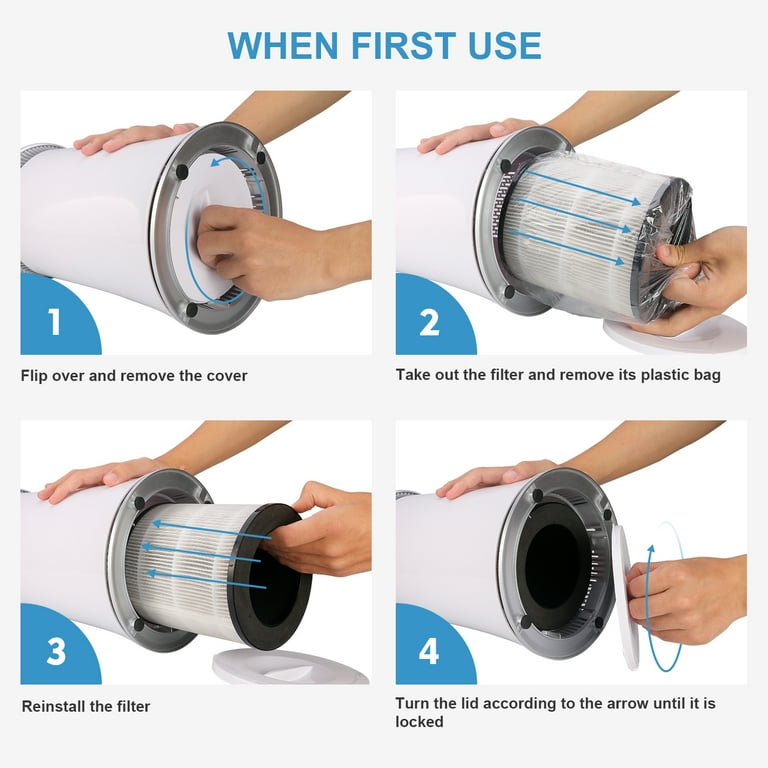 WHEN FIRST USE

1

Flip over and remove the cover

2

Take out the filter and remove its plastic bag

3

Reinstall the filter

4

Turn the lid according to the arrow until it is locked