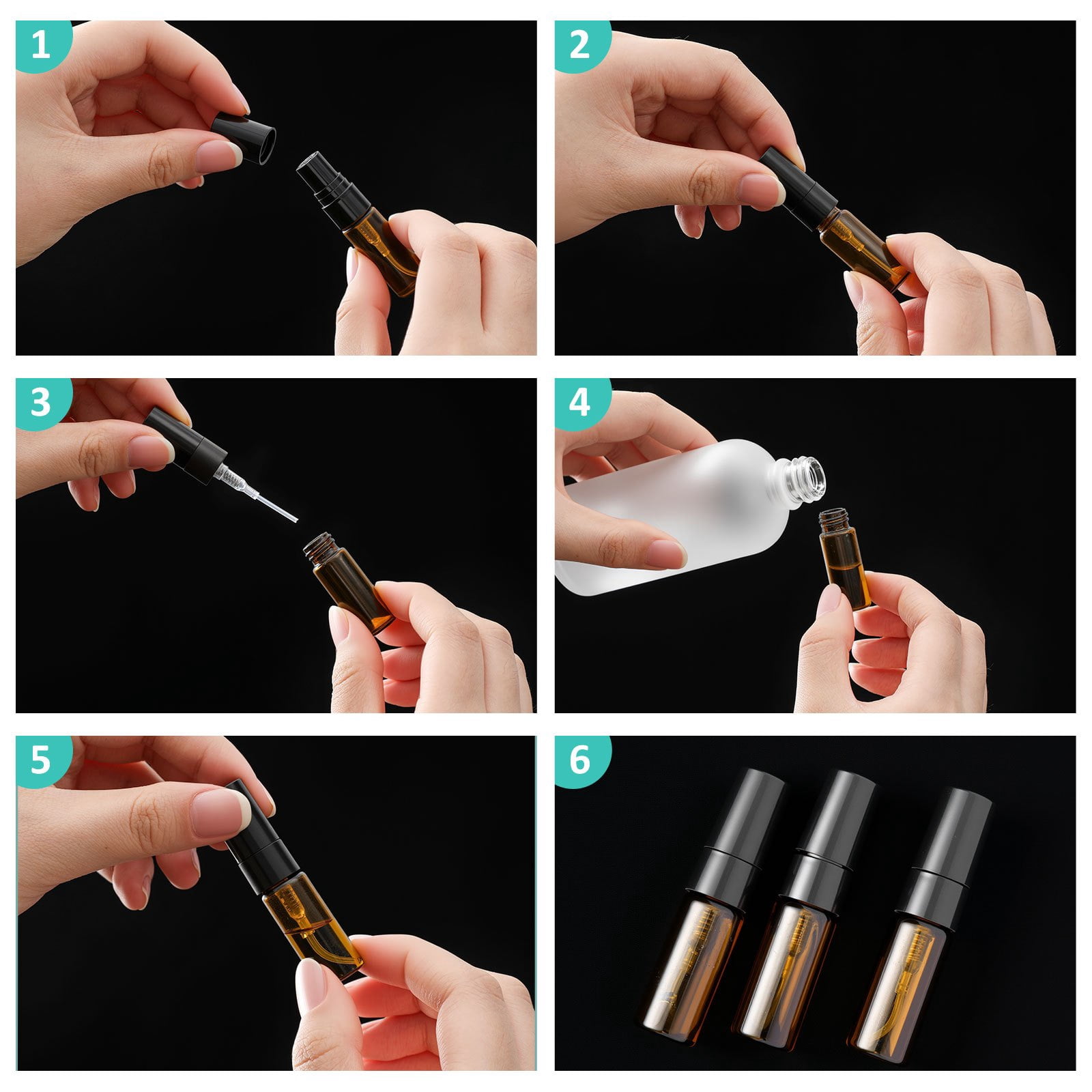 1

2

3

4

5

6