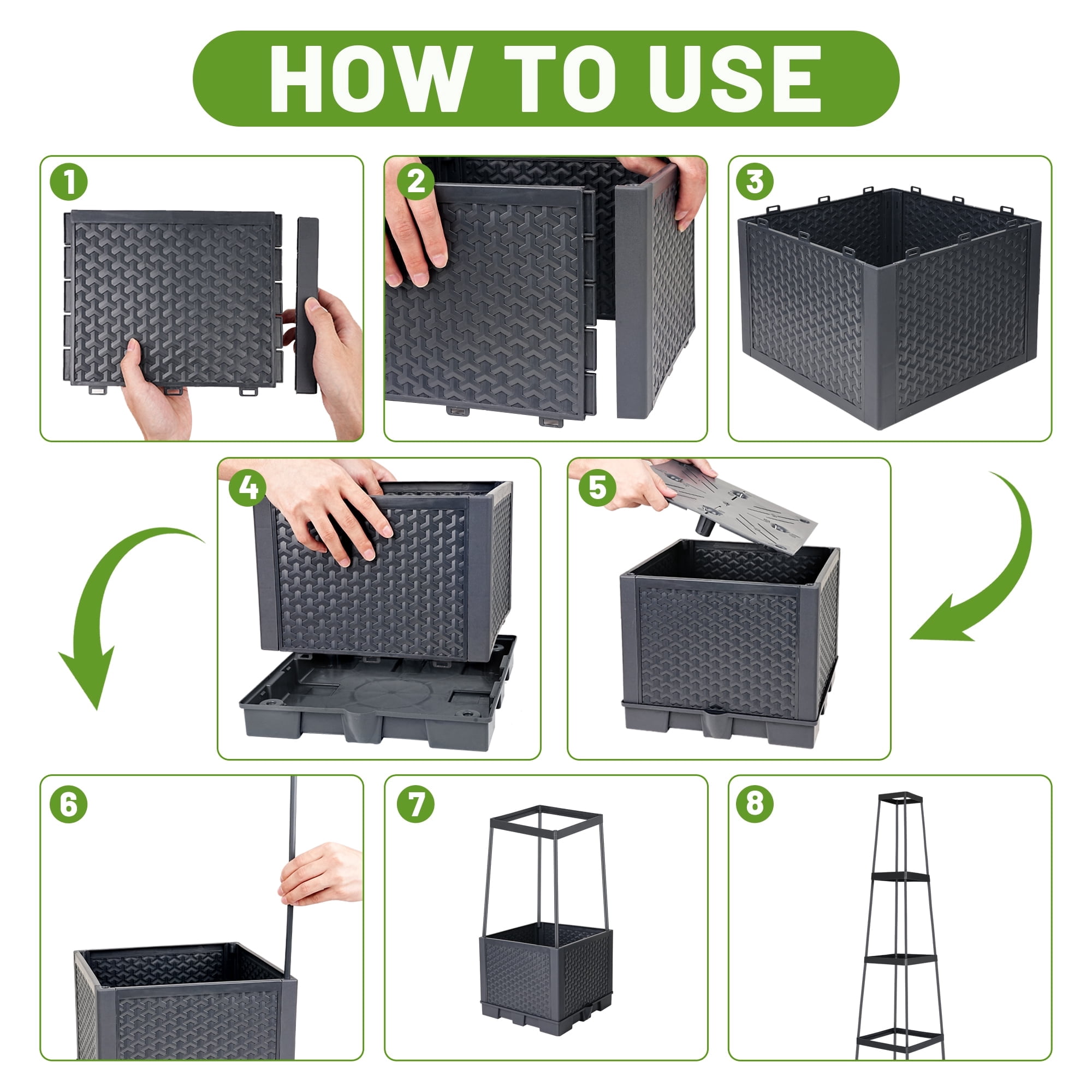 HOW TO USE

1

2

3

4

5

6

7

8