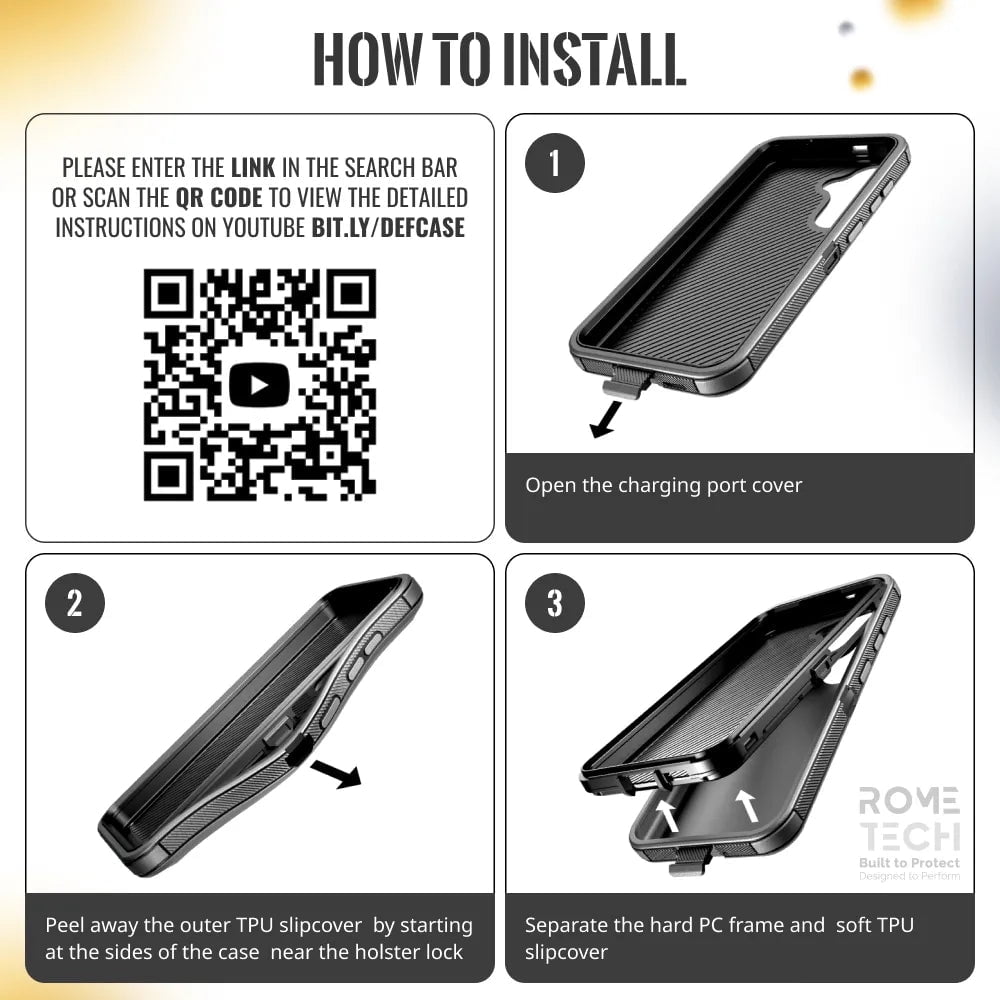 HOW TO INSTALL

PLEASE ENTER THE LINK IN THE SEARCH BAR OR SCAN THE QR CODE TO VIEW THE DETAILED INSTRUCTIONS ON YOUTUBE BIT.LY/DEFCASE

1

Open the charging port cover

2

Peel away the outer TPU slipcover by starting at the sides of the case near the holster lock

3

ROME TECH
Built to Protect
Designed to Perform

Separate the hard PC frame and soft TPU slipcover