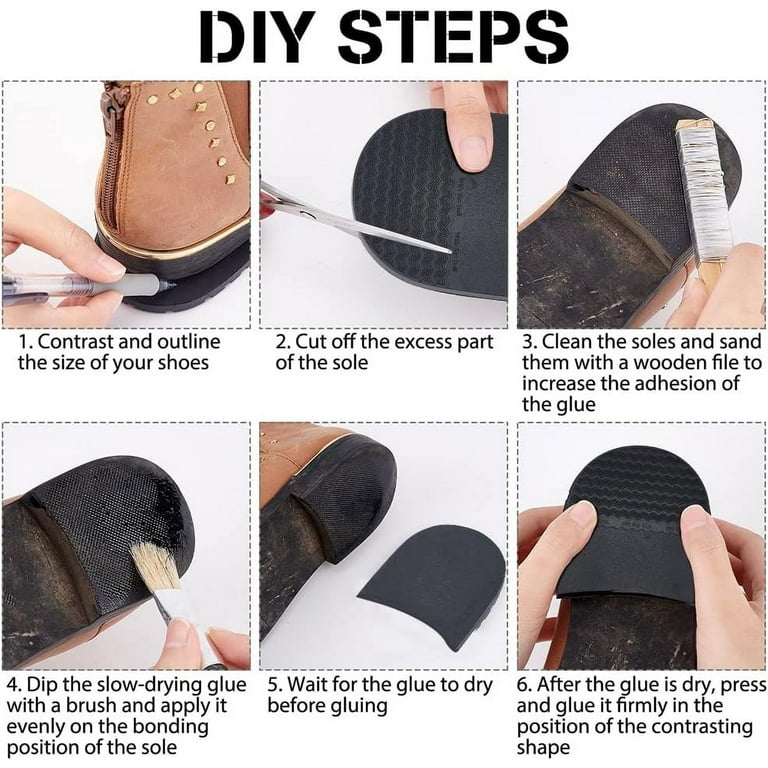 DIY STEPS

1. Contrast and outline the size of your shoes

2. Cut off the excess part of the sole

3. Clean the soles and sand them with a wooden file to increase the adhesion of the glue

4. Dip the slow-drying glue with a brush and apply it evenly on the bonding position of the sole

5. Wait for the glue to dry before gluing

6. After the glue is dry, press and glue it firmly in the position of the contrasting shape