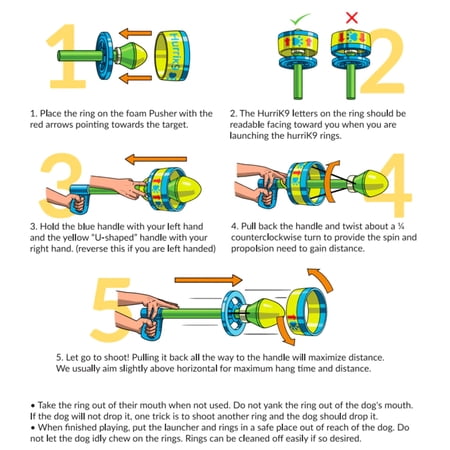 1

HurriK9

2

1. Place the ring on the foam Pusher with the red arrows pointing towards the target.

2. The HurriK9 letters on the ring should be readable facing toward you when you are launching the hurriK9 rings.

3

4

3. Hold the blue handle with your left hand and the yellow "U-shaped" handle with your right hand. (reverse this if you are left handed)

4. Pull back the handle and twist about a ¼ counterclockwise turn to provide the spin and propolsion need to gain distance.

5

5. Let go to shoot! Pulling it back all the way to the handle will maximize distance. We usually aim slightly above horizontal for maximum hang time and distance.

• Take the ring out of their mouth when not used. Do not yank the ring out of the dog's mouth. If the dog will not drop it, one trick is to shoot another ring and the dog should drop it.
• When finished playing, put the launcher and rings in a safe place out of reach of the dog. Do not let the dog idly chew on the rings. Rings can be cleaned off easily if so desired.