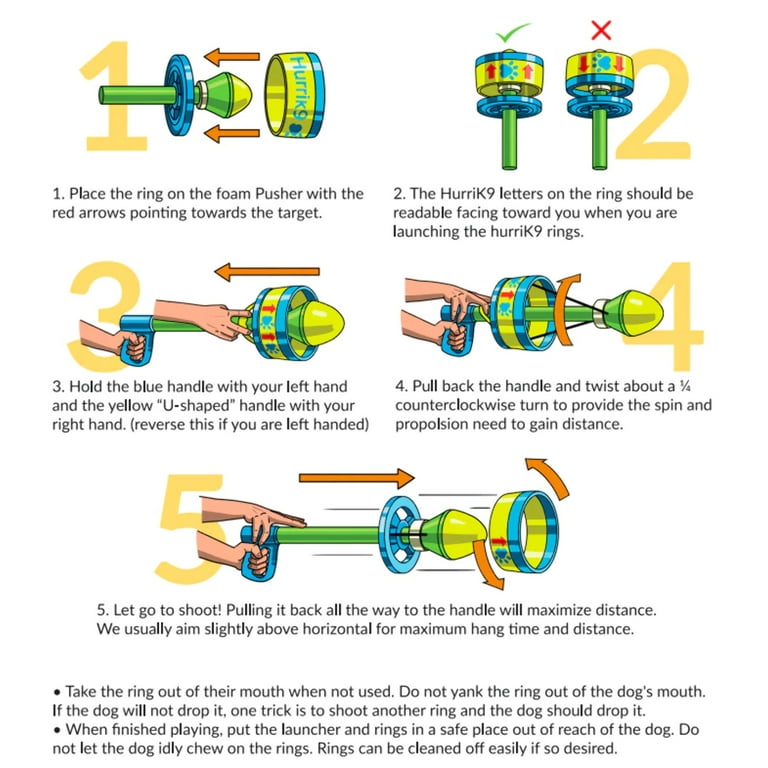 1

HurriK9

2

1. Place the ring on the foam Pusher with the red arrows pointing towards the target.

2. The HurriK9 letters on the ring should be readable facing toward you when you are launching the hurriK9 rings.

3

4

3. Hold the blue handle with your left hand and the yellow "U-shaped" handle with your right hand. (reverse this if you are left handed)

4. Pull back the handle and twist about a ¼ counterclockwise turn to provide the spin and propolsion need to gain distance.

5

5. Let go to shoot! Pulling it back all the way to the handle will maximize distance. We usually aim slightly above horizontal for maximum hang time and distance.

• Take the ring out of their mouth when not used. Do not yank the ring out of the dog's mouth. If the dog will not drop it, one trick is to shoot another ring and the dog should drop it.
• When finished playing, put the launcher and rings in a safe place out of reach of the dog. Do not let the dog idly chew on the rings. Rings can be cleaned off easily if so desired.