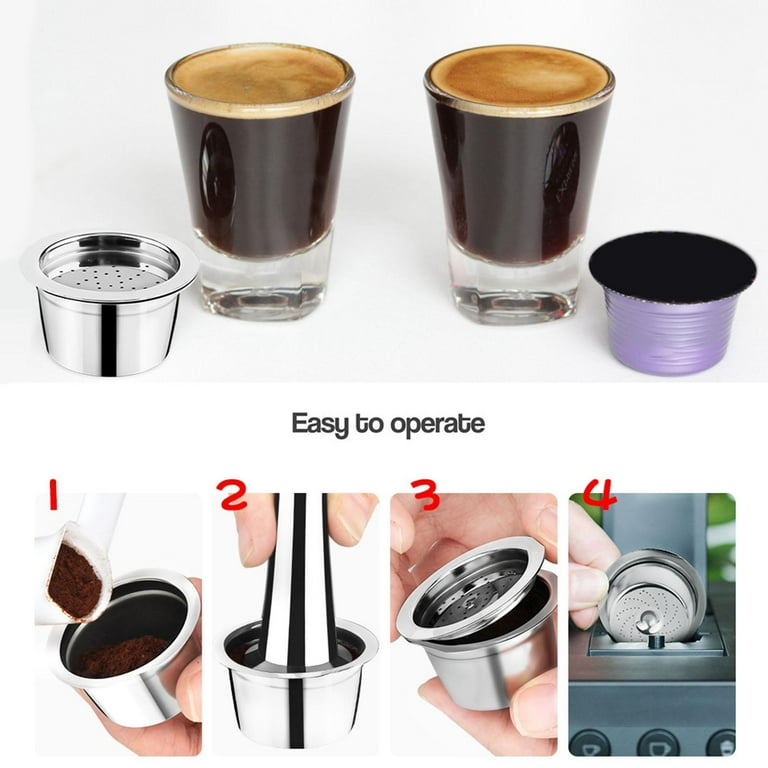 Easy to operate

1

2

3

4