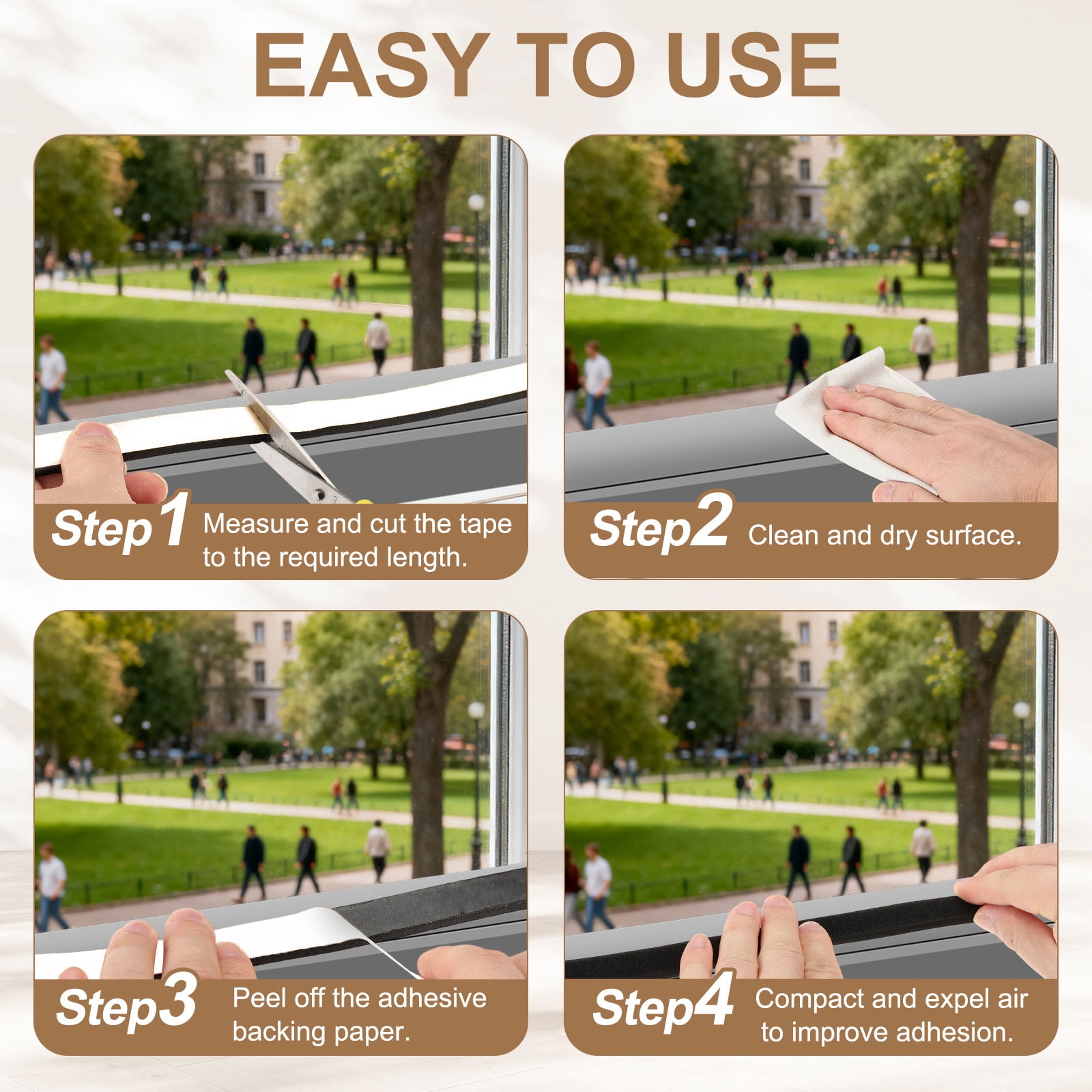 EASY TO USE

Step1 Measure and cut the tape to the required length.

Step2 Clean and dry surface.

Step3 Peel off the adhesive backing paper.

Step4 Compact and expel air to improve adhesion.