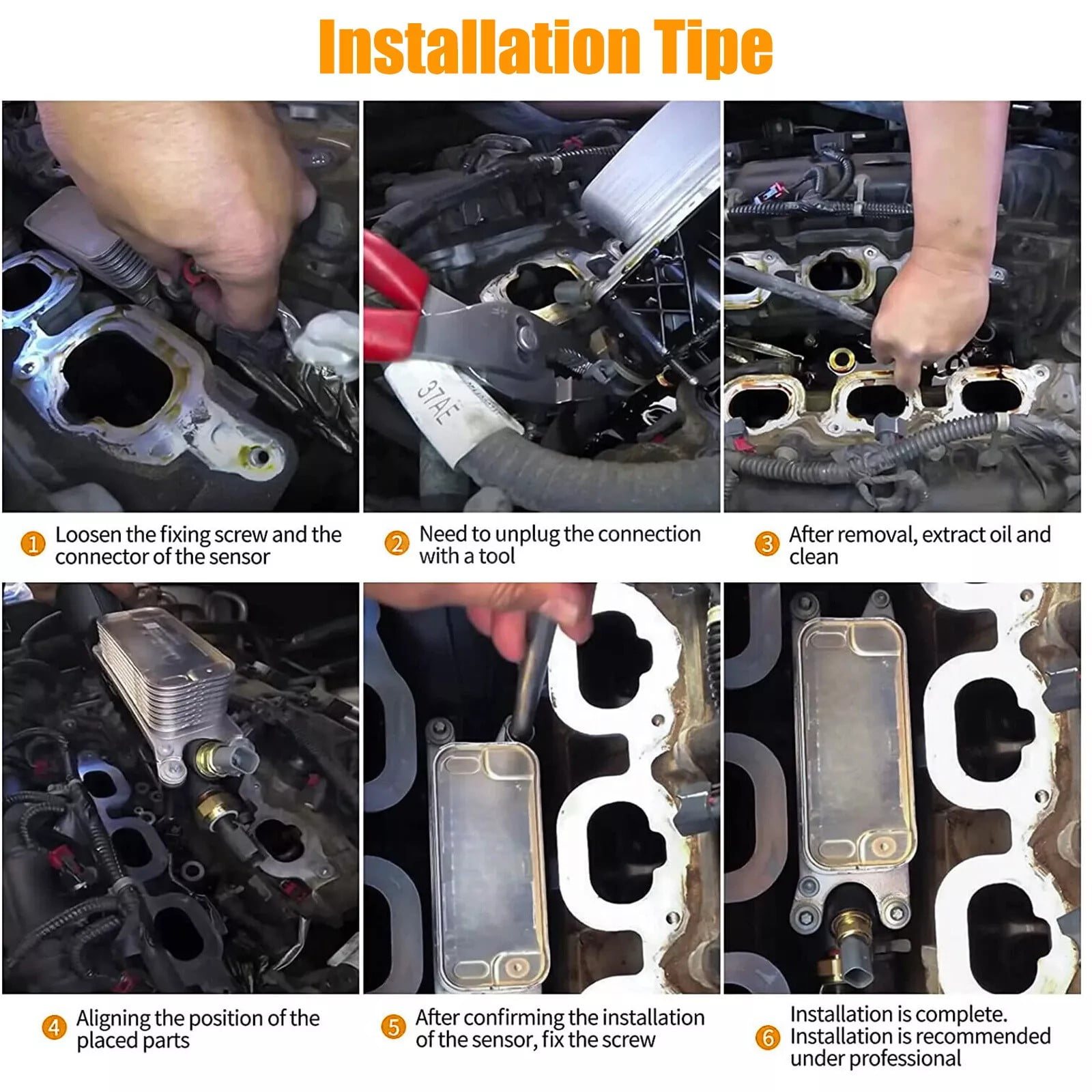 Installation Tipe

37AE

1 Loosen the fixing screw and the connector of the sensor

2 Need to unplug the connection with a tool

3 After removal, extract oil and clean

4 Aligning the position of the placed parts

5 After confirming the installation of the sensor, fix the screw

6 Installation is complete. Installation is recommended under professional