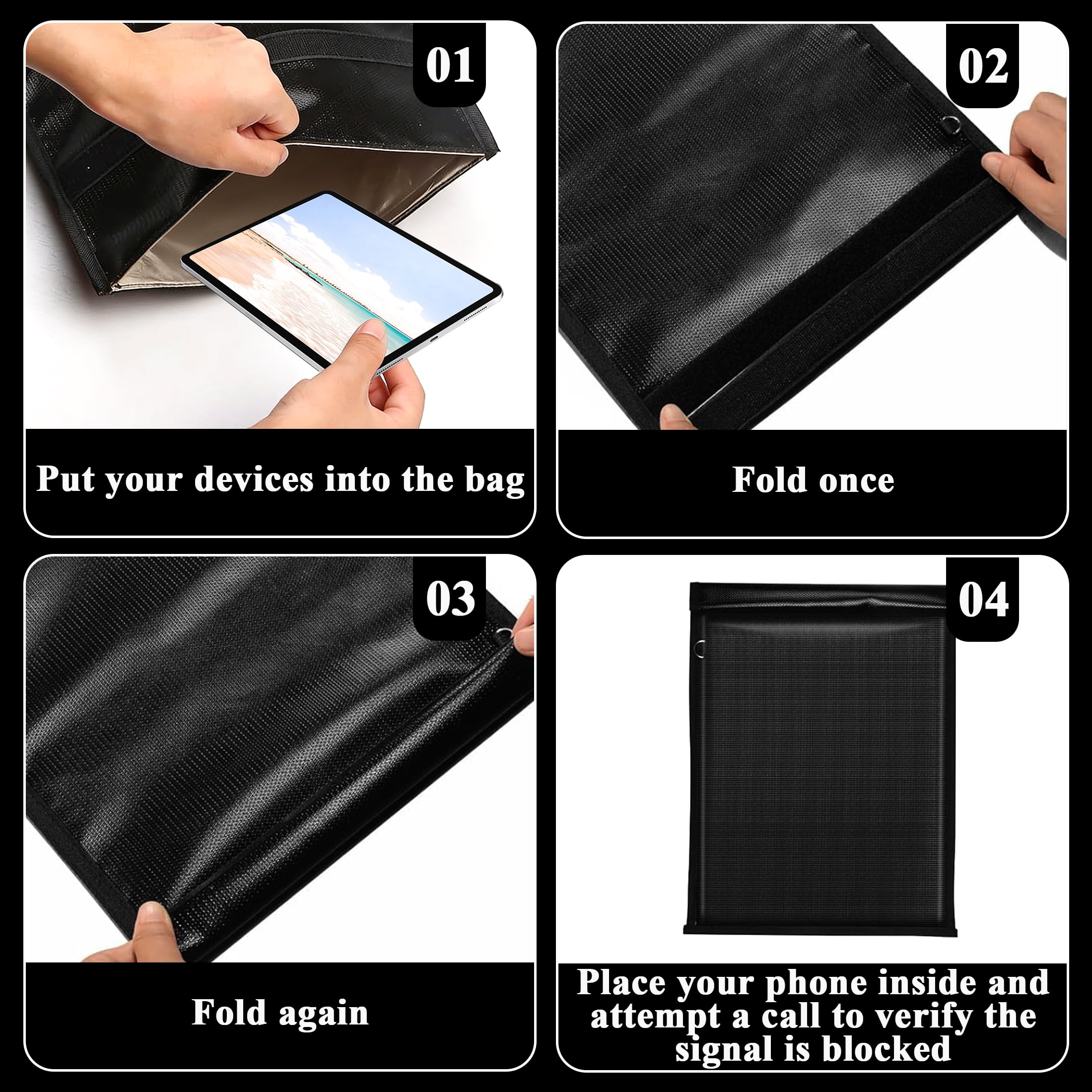 01

Put your devices into the bag

02

Fold once

03

Fold again

04

Place your phone inside and attempt a call to verify the signal is blocked