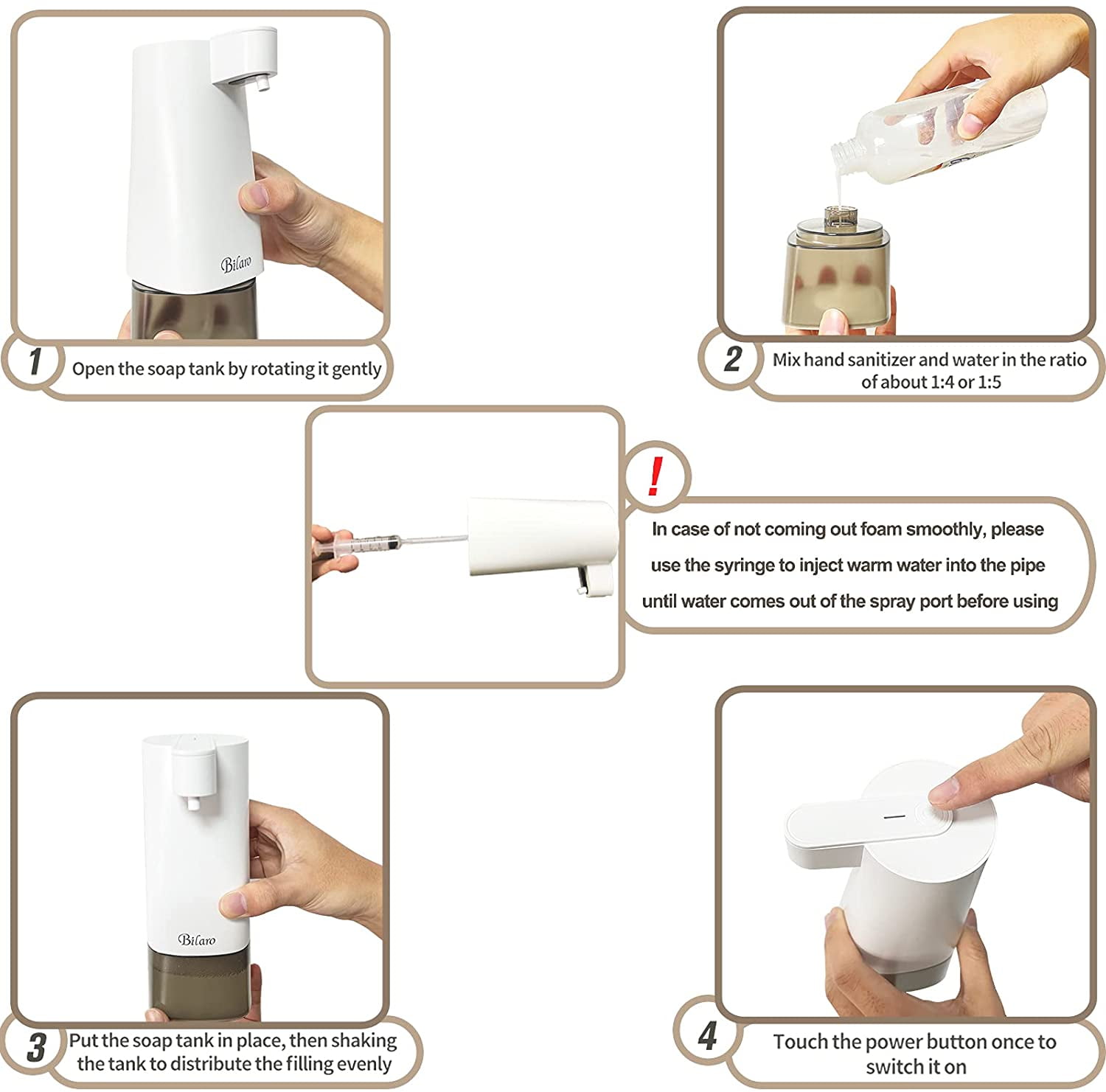 Bilaro

1 Open the soap tank by rotating it gently

2 Mix hand sanitizer and water in the ratio of about 1:4 or 1:5

!

In case of not coming out foam smoothly, please use the syringe to inject warm water into the pipe until water comes out of the spray port before using

Bilaro

3 Put the soap tank in place, then shaking the tank to distribute the filling evenly

4 Touch the power button once to switch it on