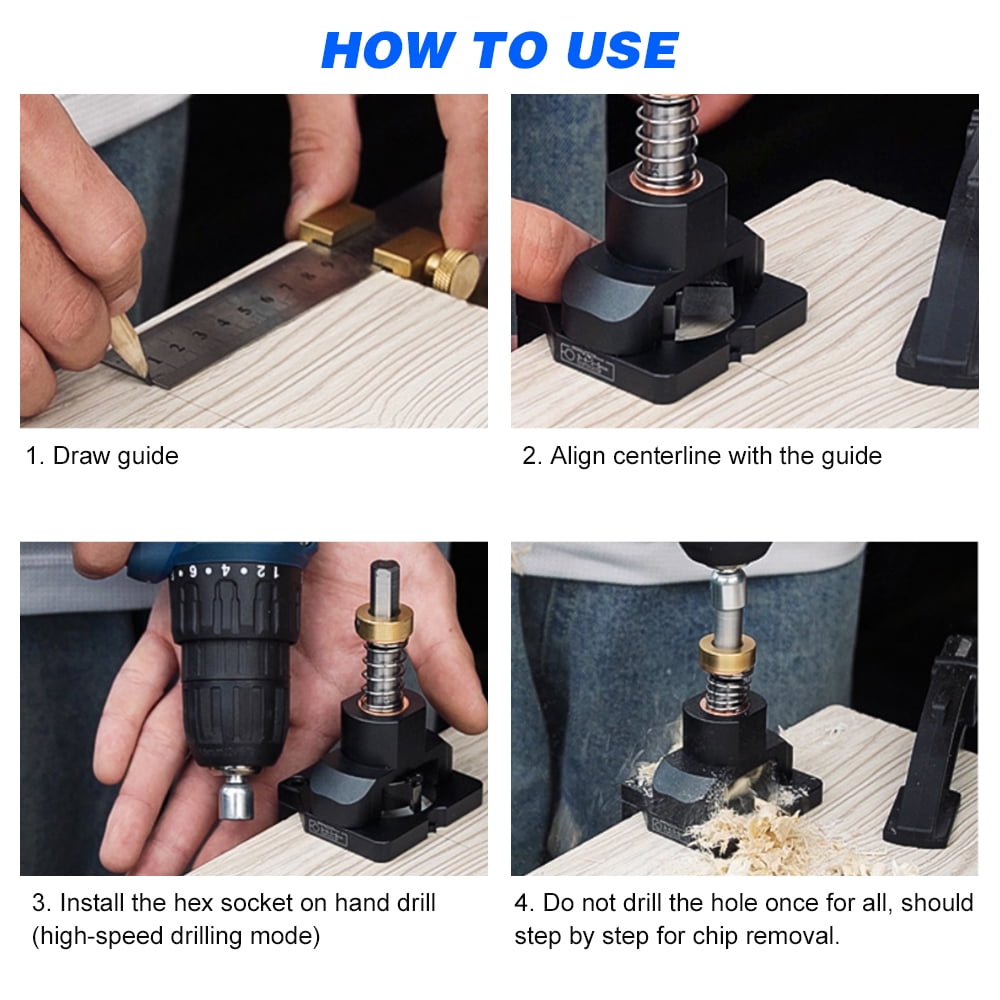 HOW TO USE

1. Draw guide

2. Align centerline with the guide

3. Install the hex socket on hand drill (high-speed drilling mode)

4. Do not drill the hole once for all, should step by step for chip removal.